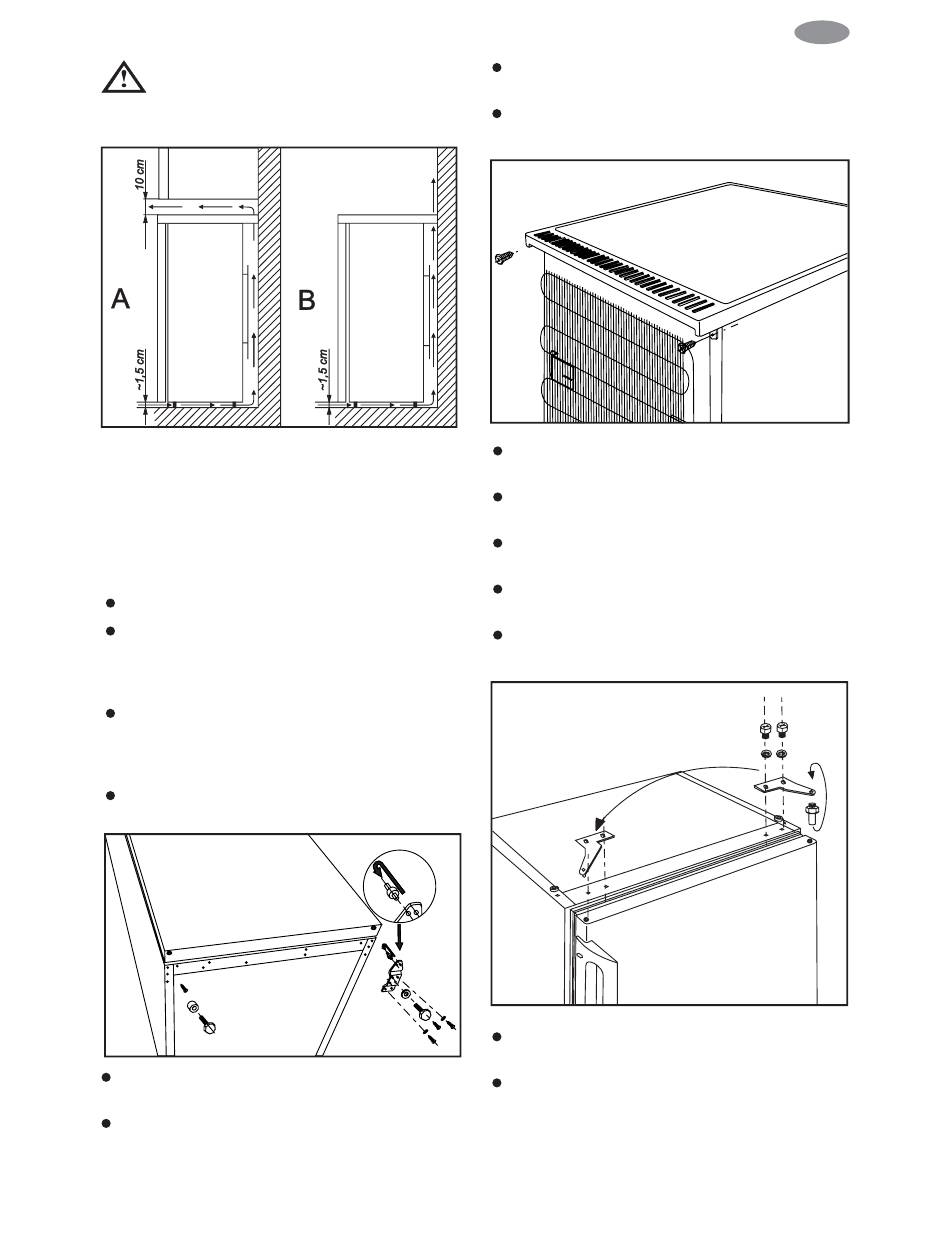 10 cm

A

~1,5 cm

B

~1,5 cm