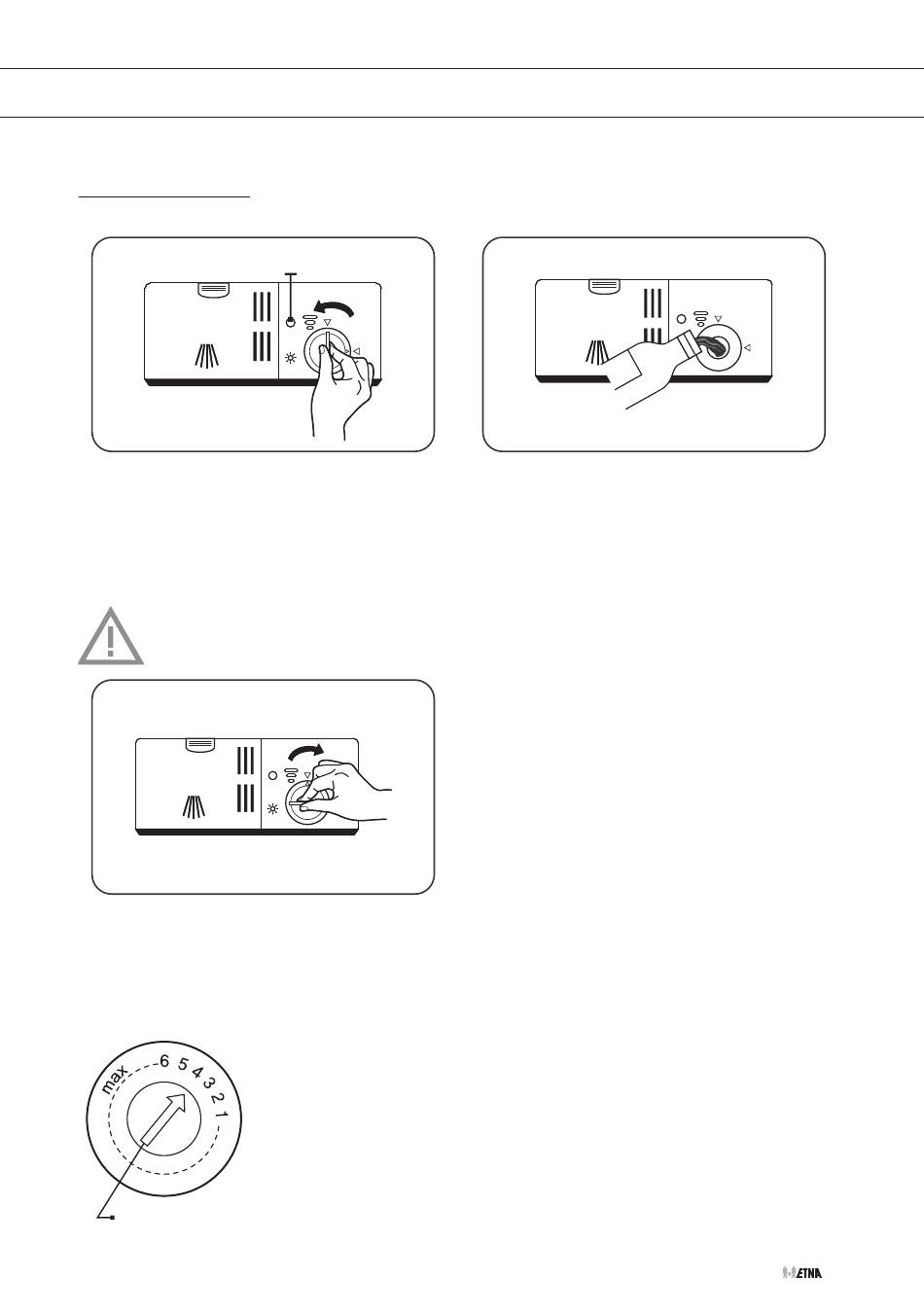 max 6 5 4 3 2 1

ETNA