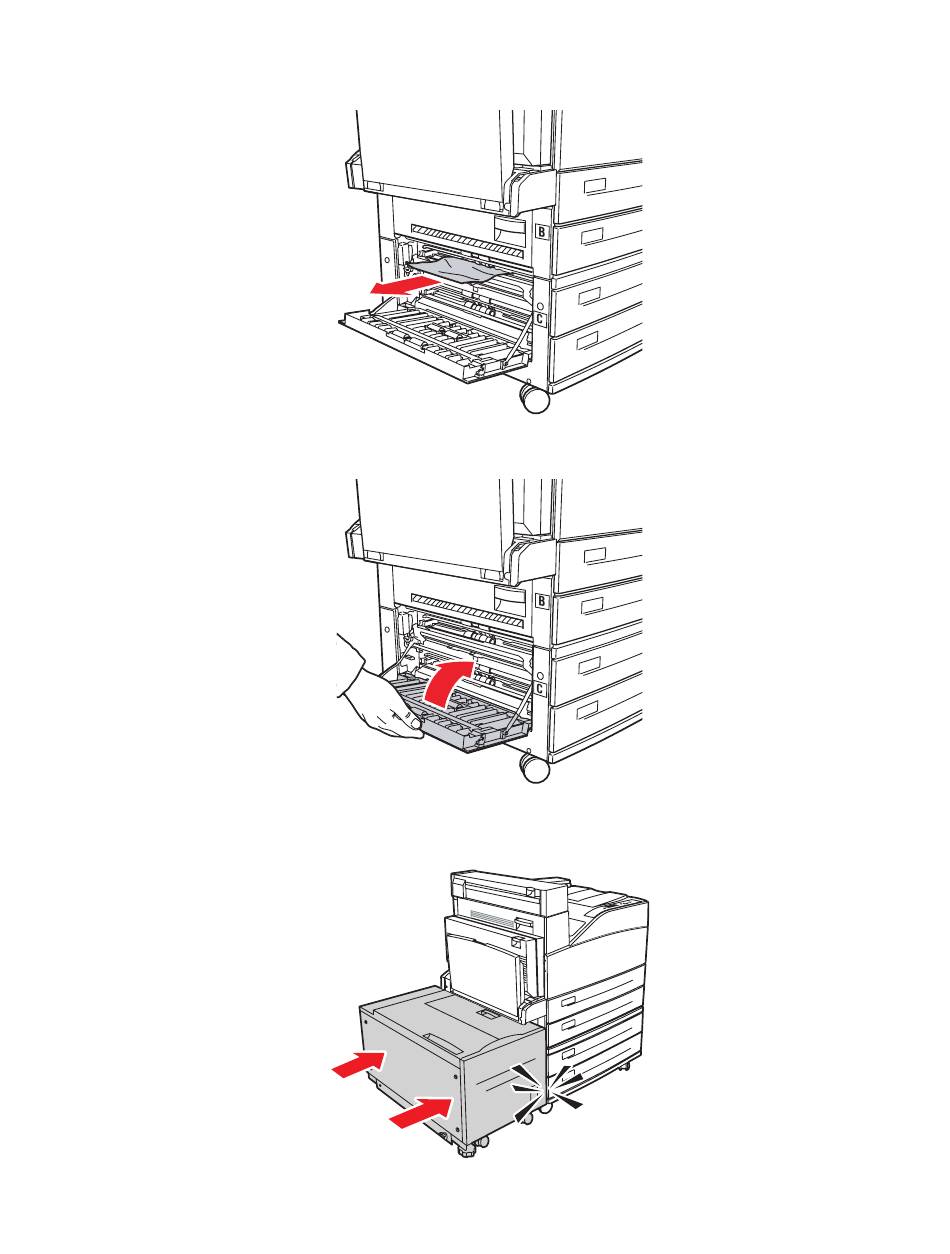 B

C

B

C