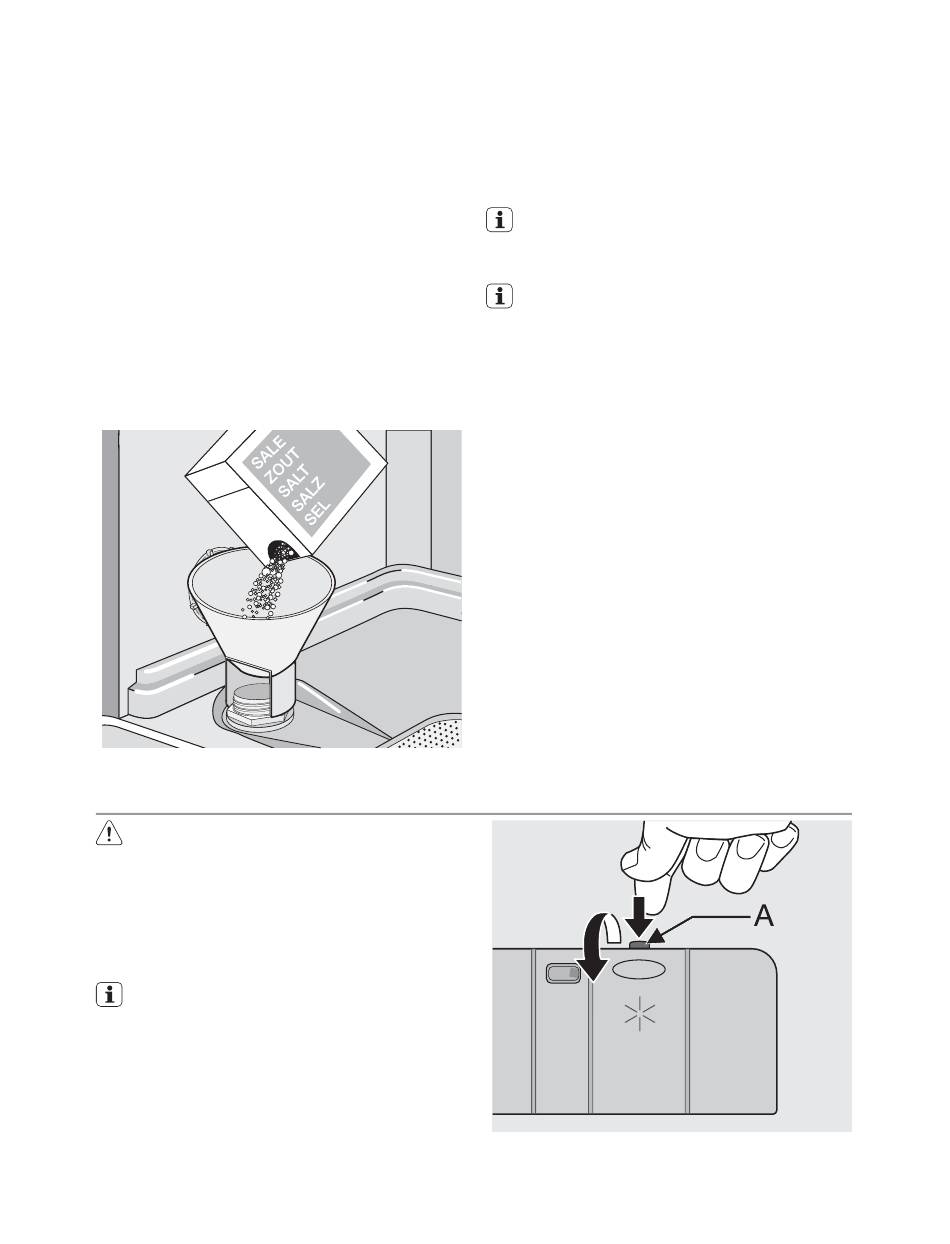 SALE
ZOUT
SALT
SALZ
SEL

A