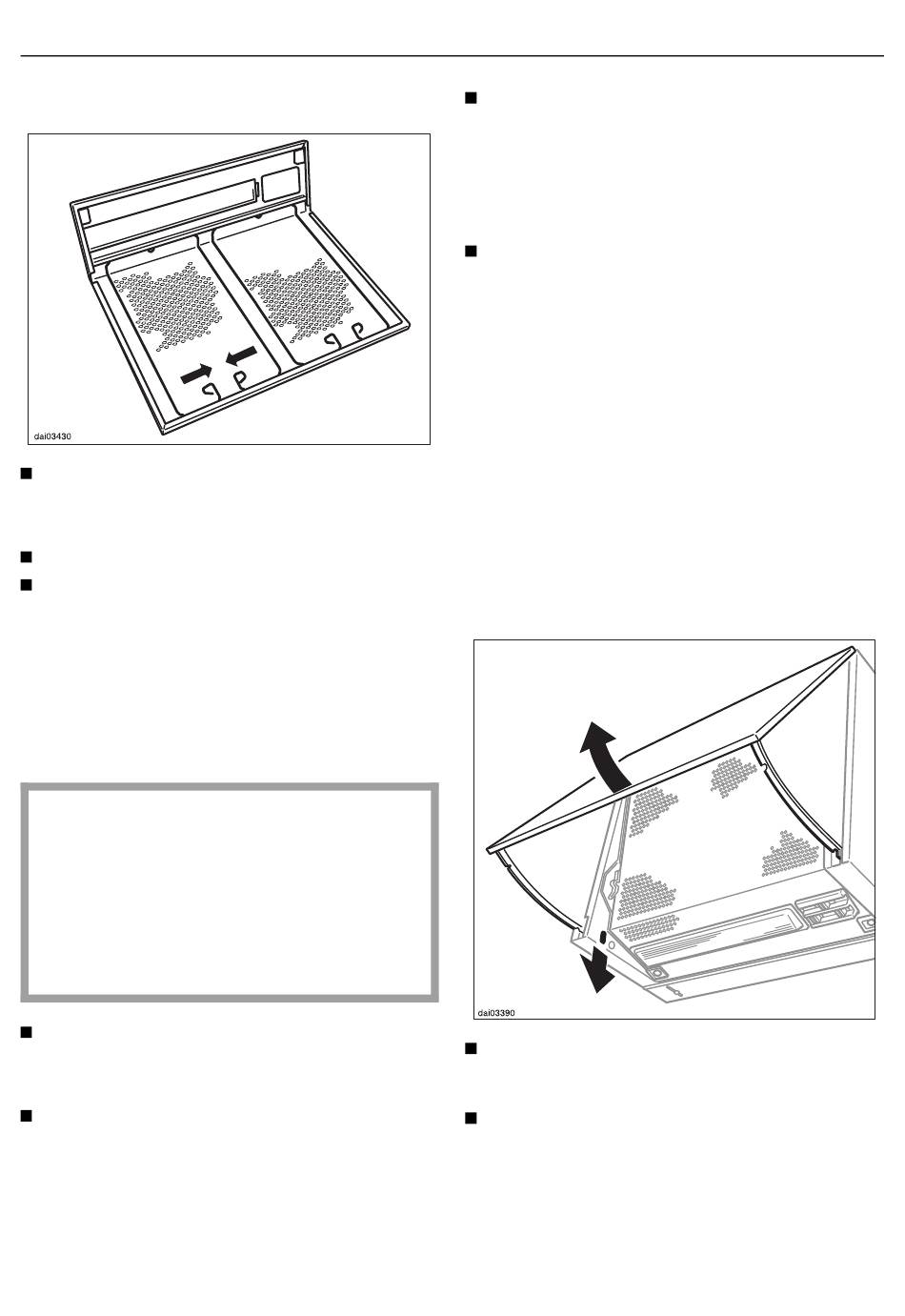 dai03430

dai03390