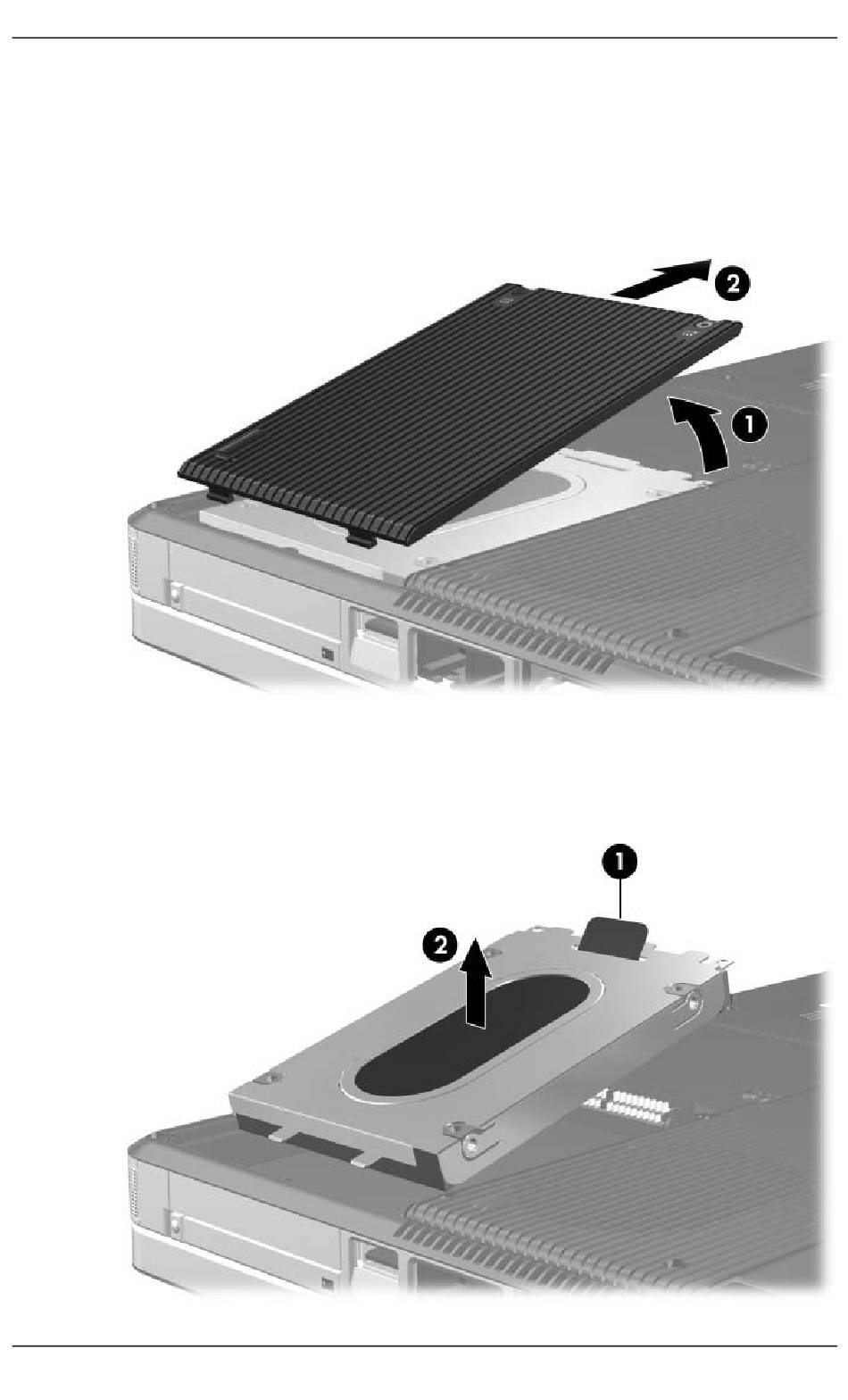 2

1

1

2