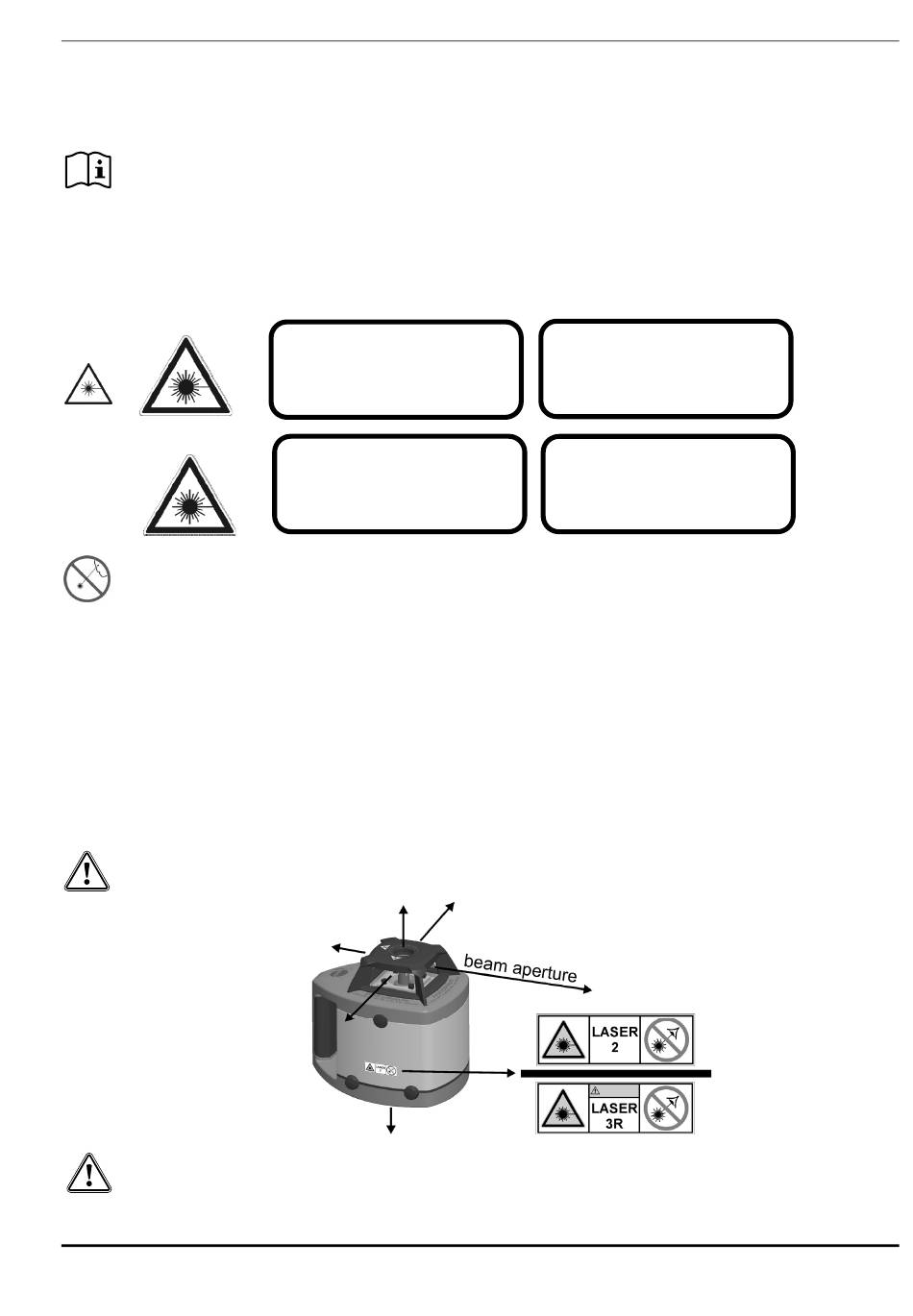 beam aperture

LASER 2

LASER 3R