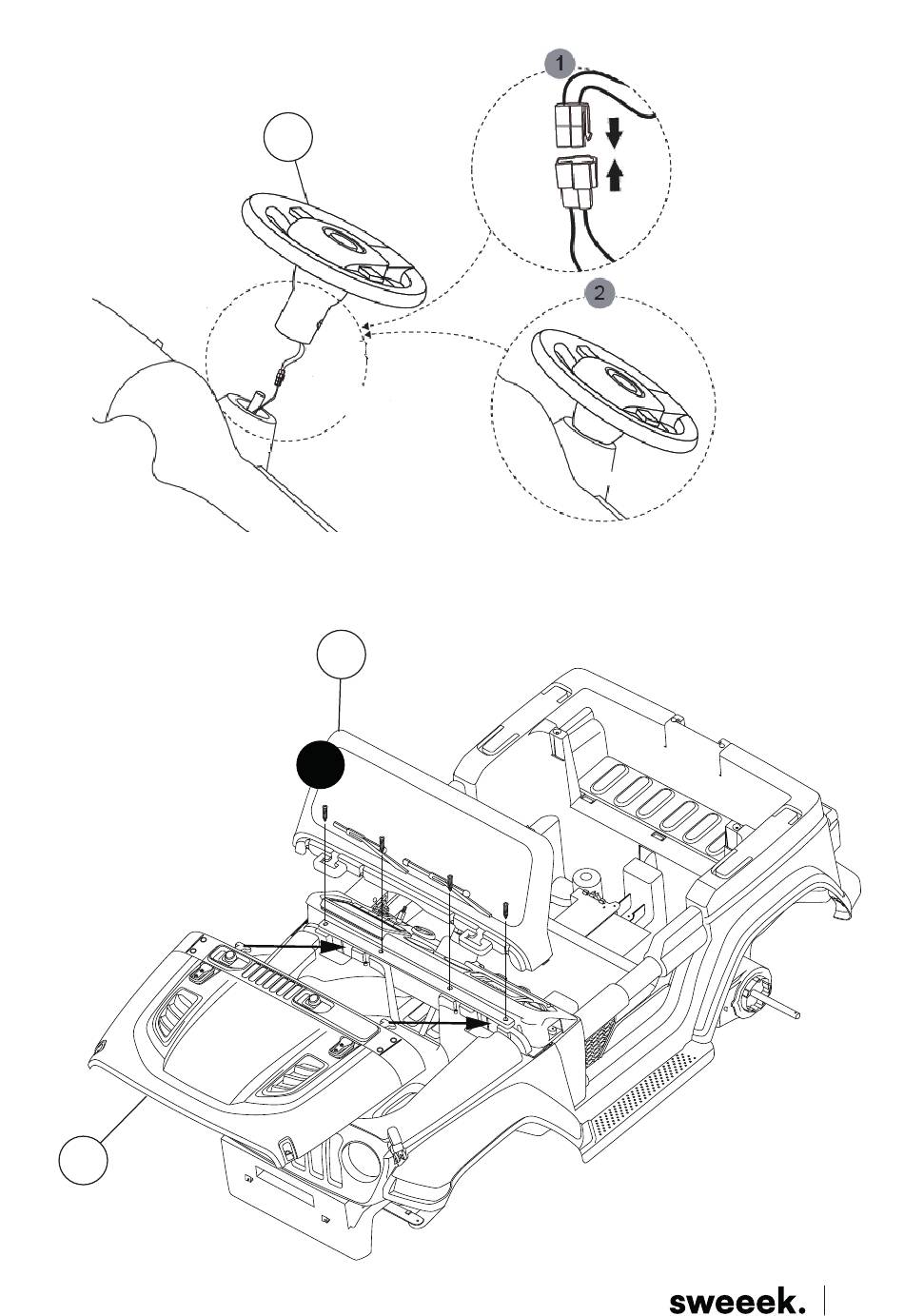 1

2

sweeek.