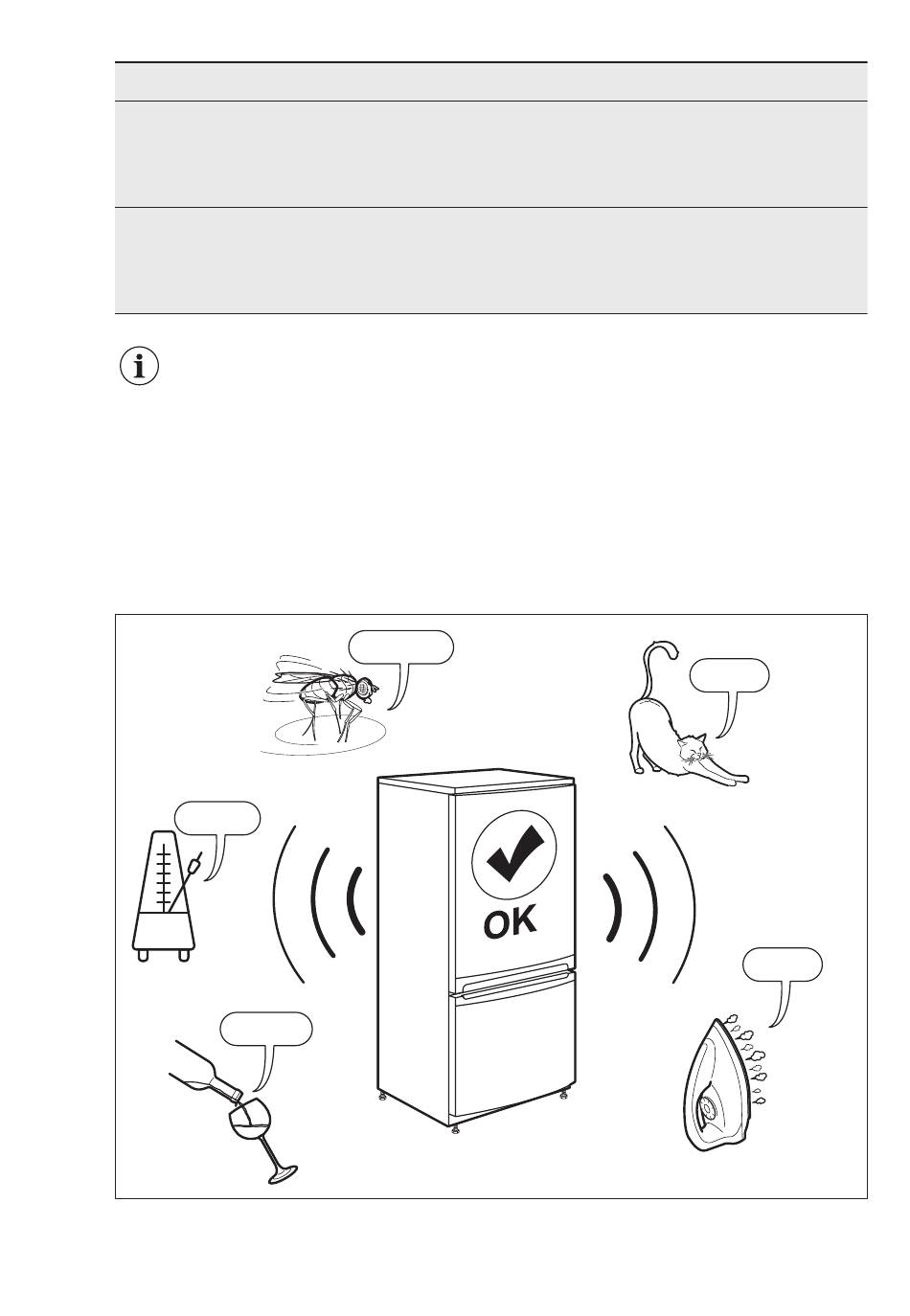 OK