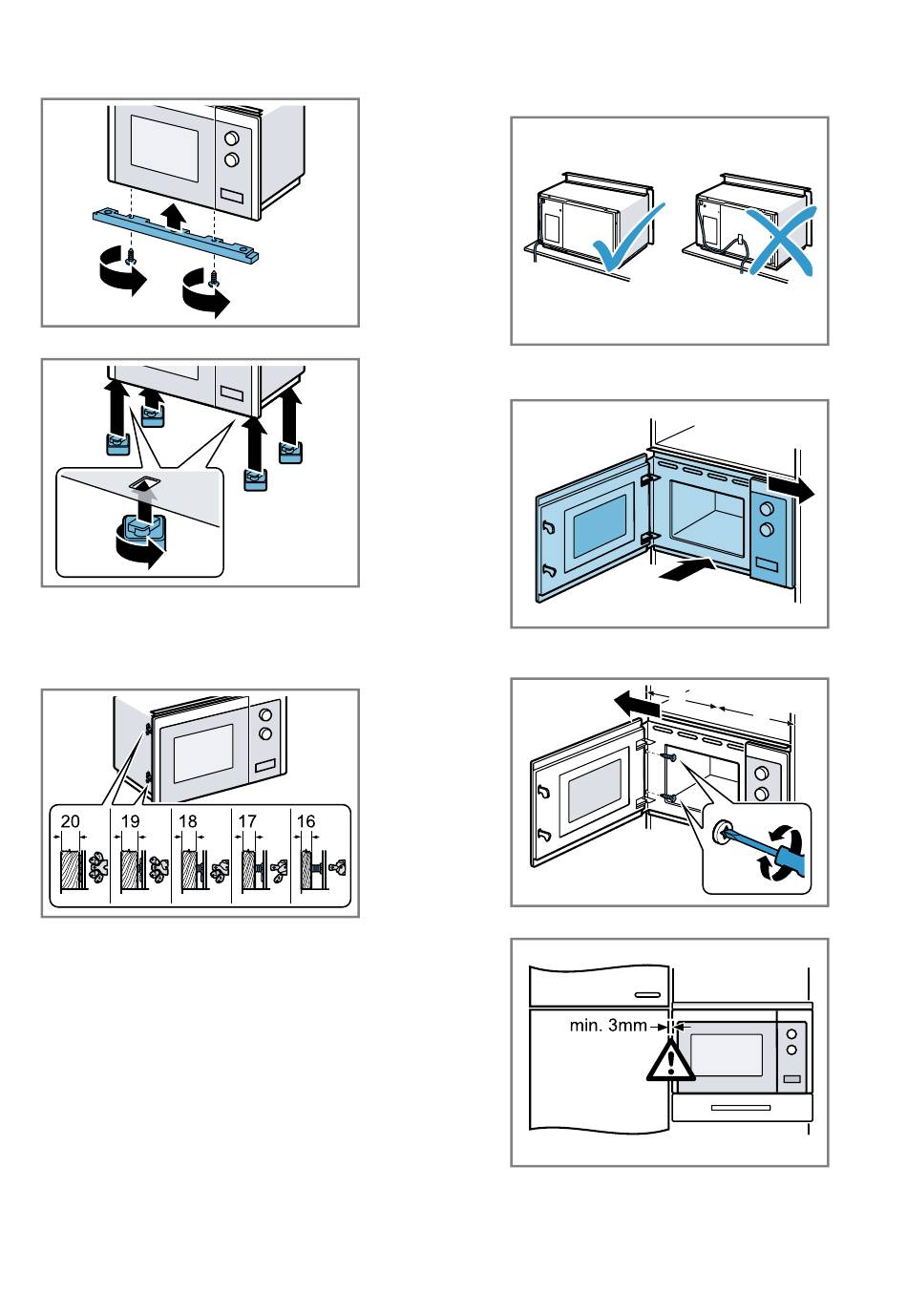 20 19 18 17 16

min. 3mm