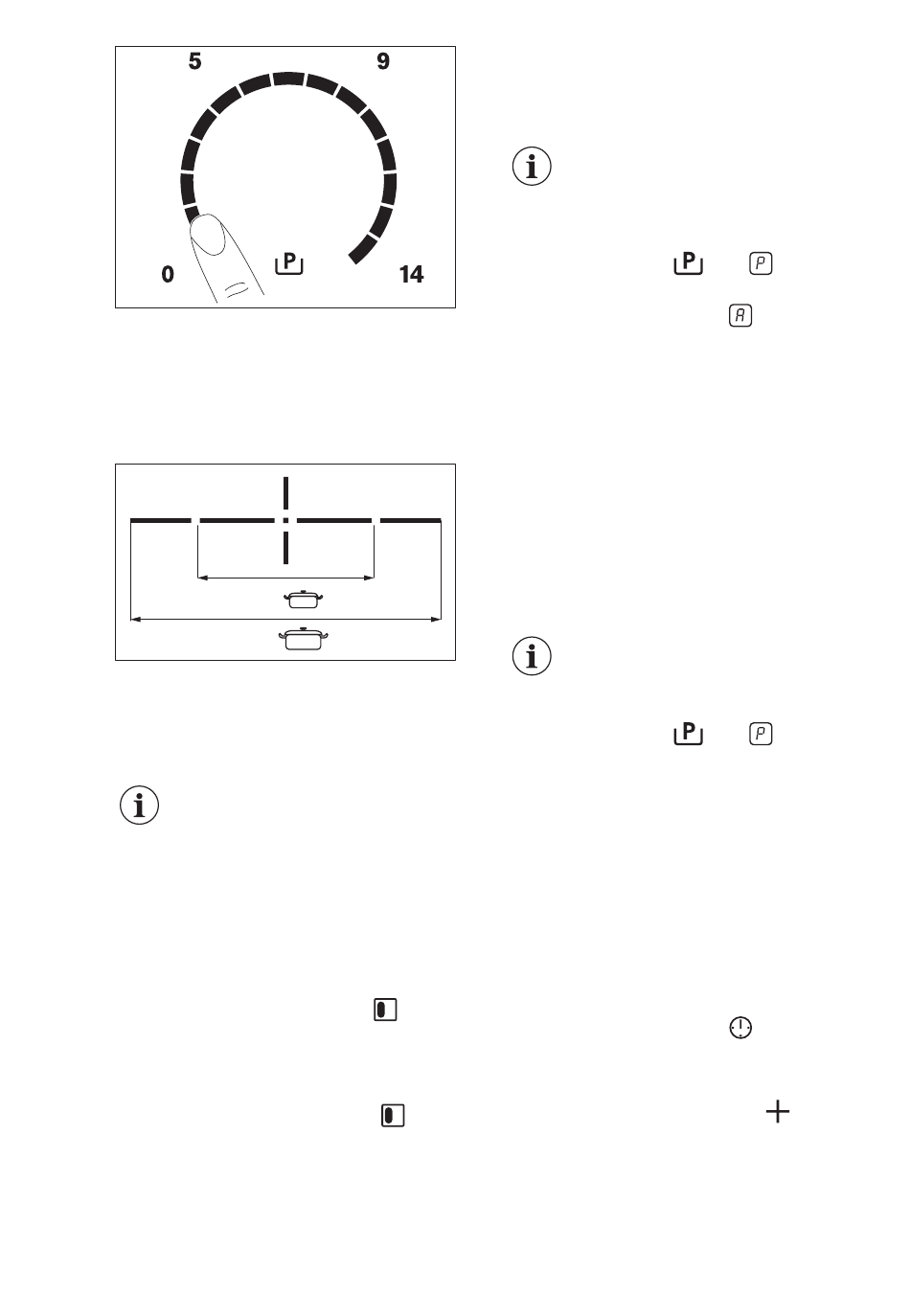 5
9
0
P
14

P
P
A

P
P