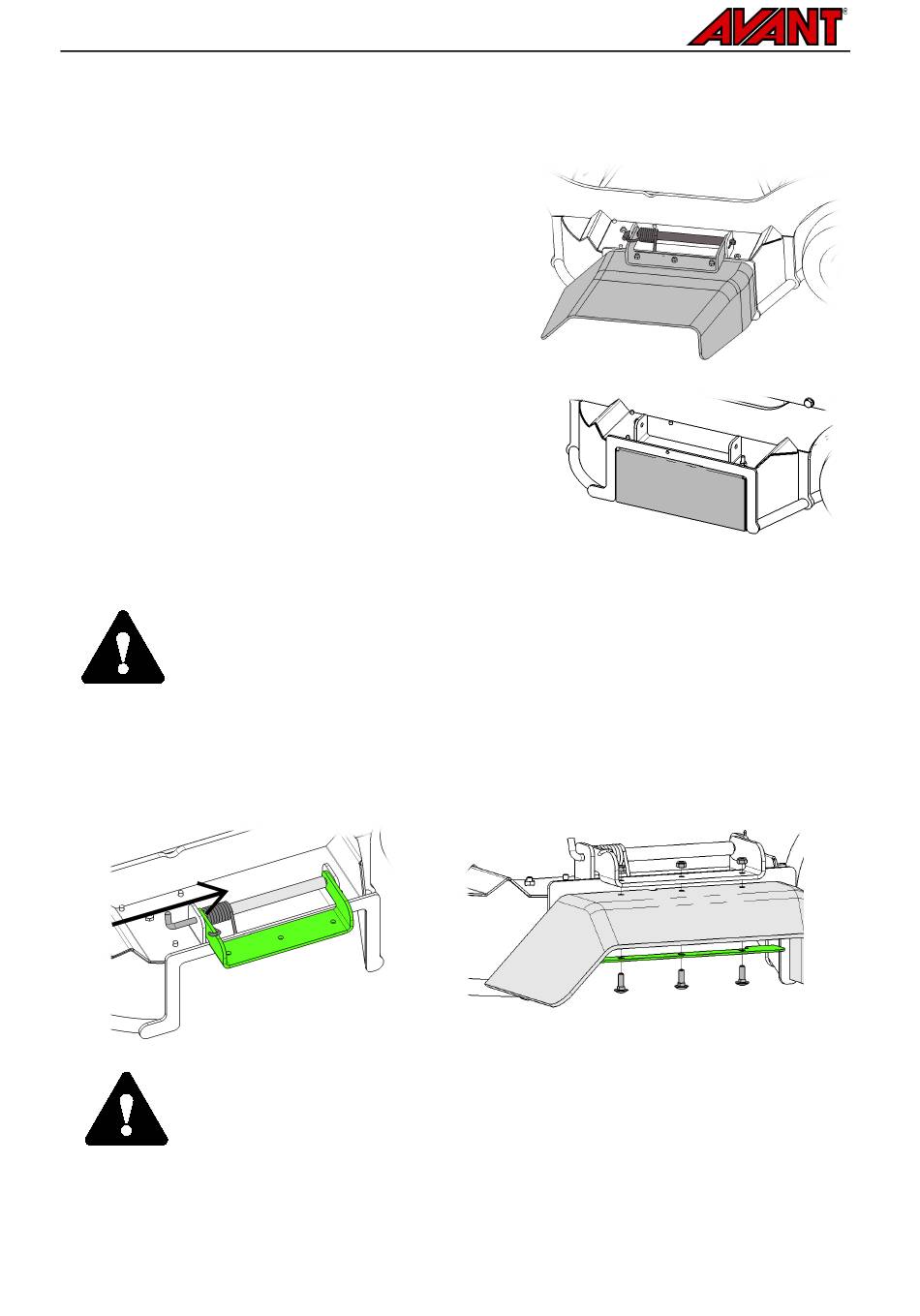 AVANT®