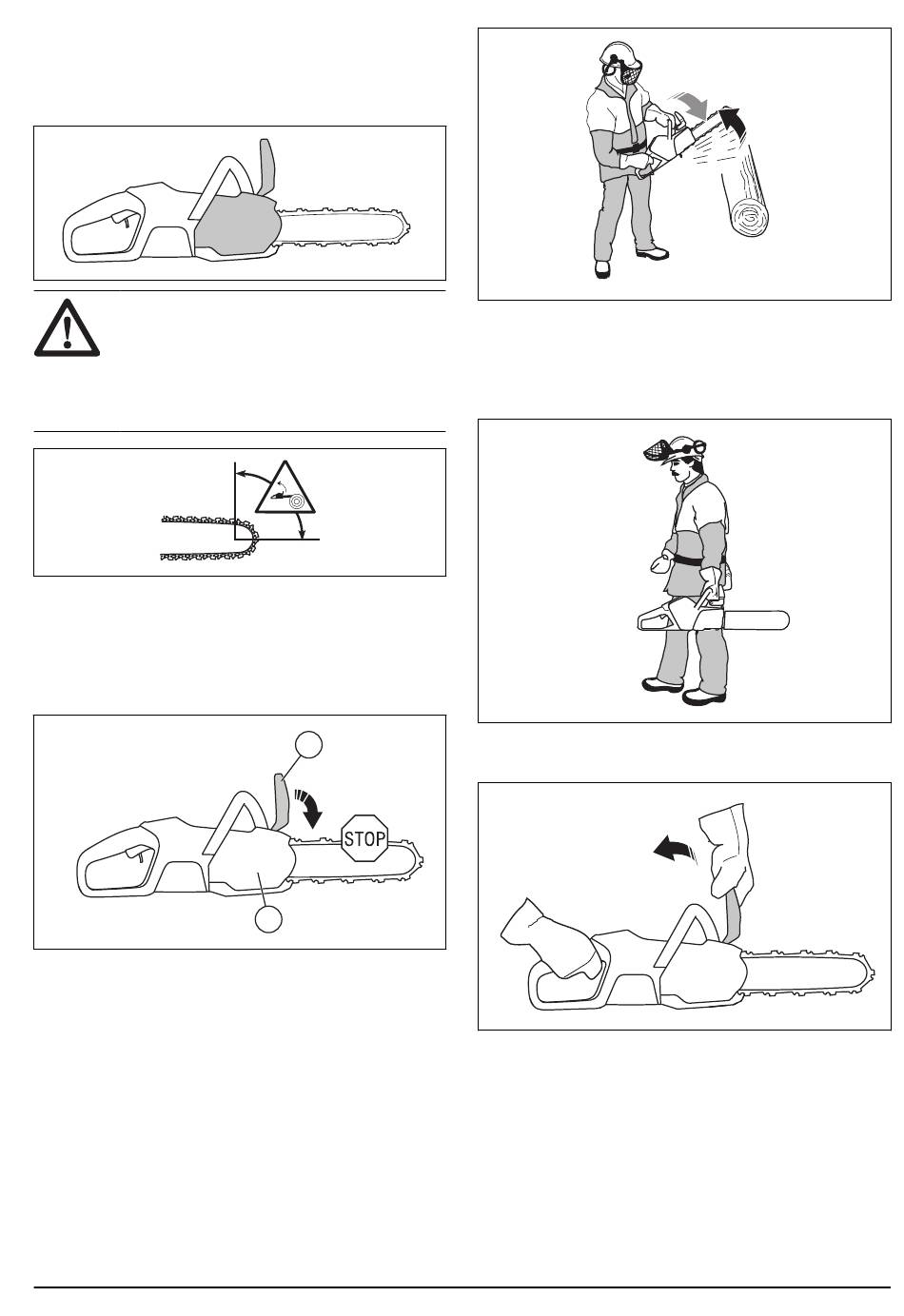 STOP