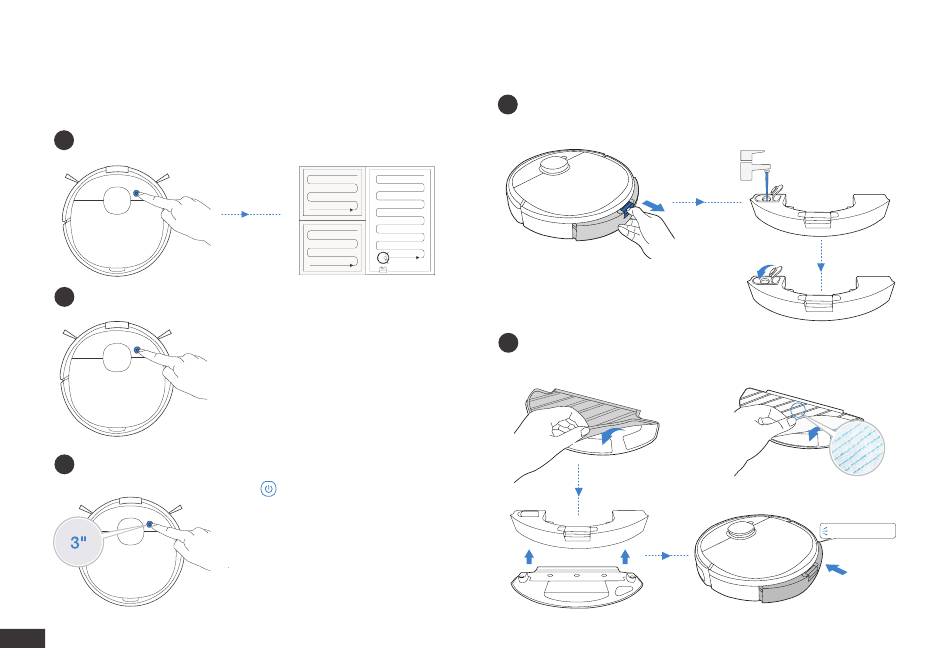 3"