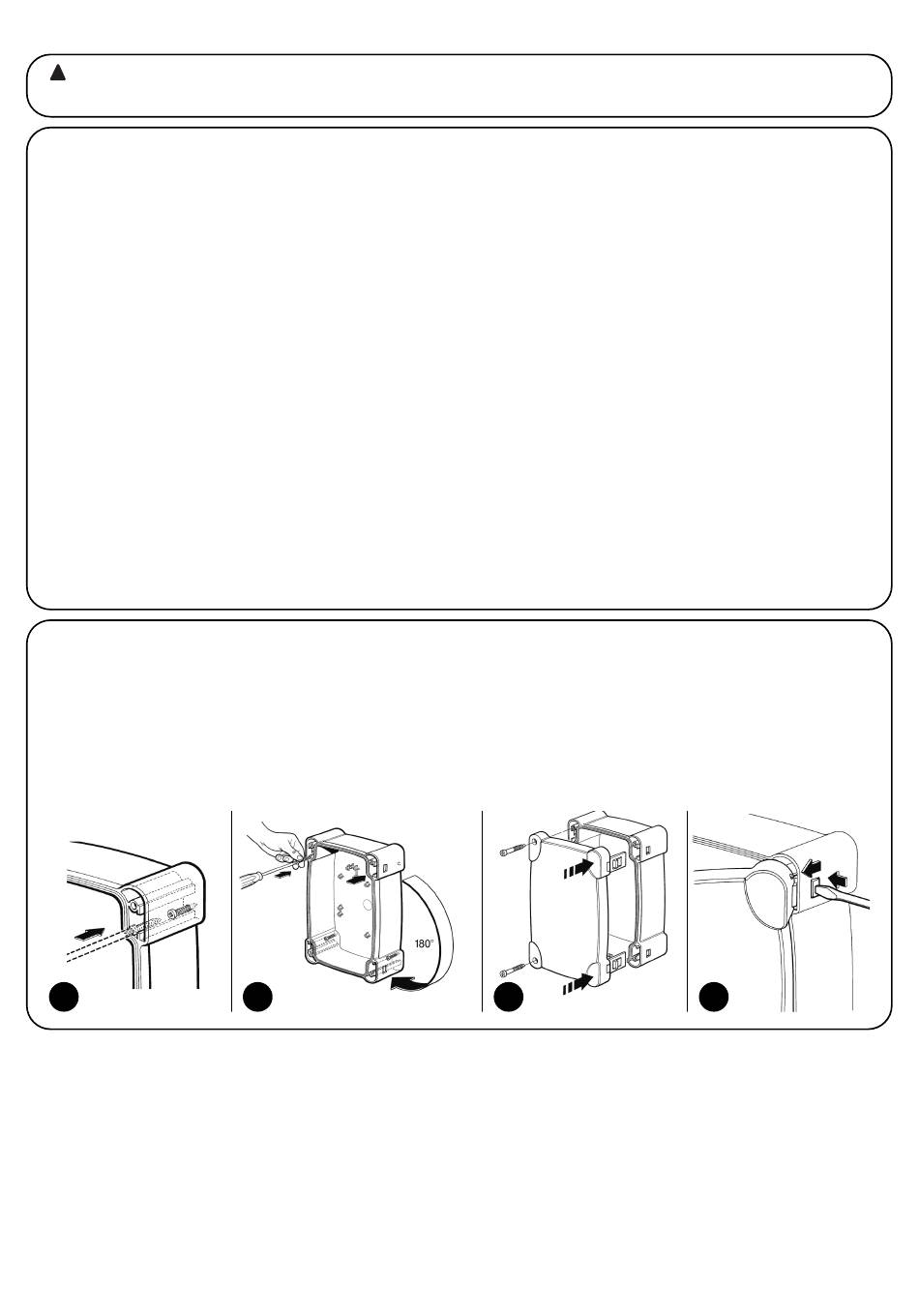 180°