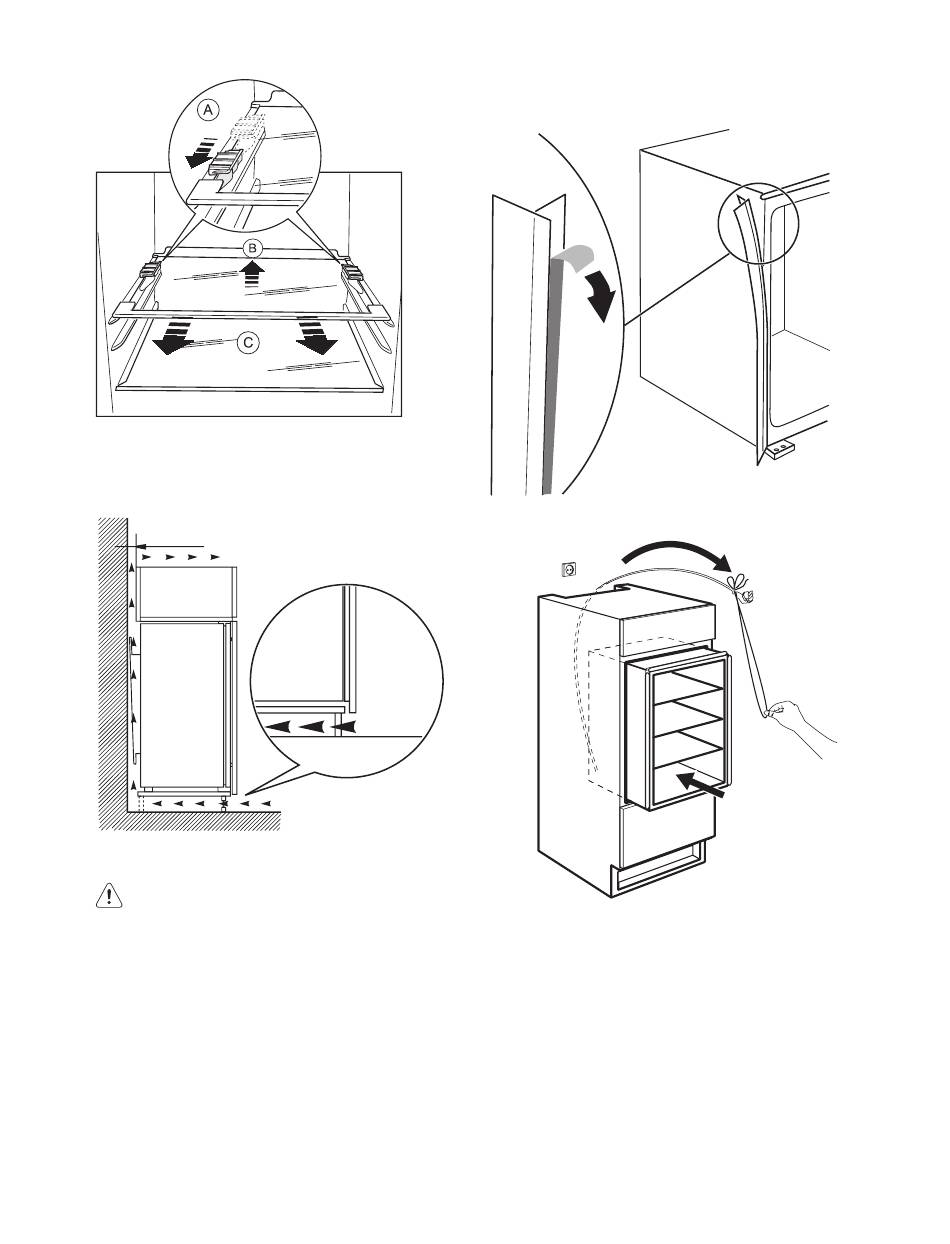 A

B

C