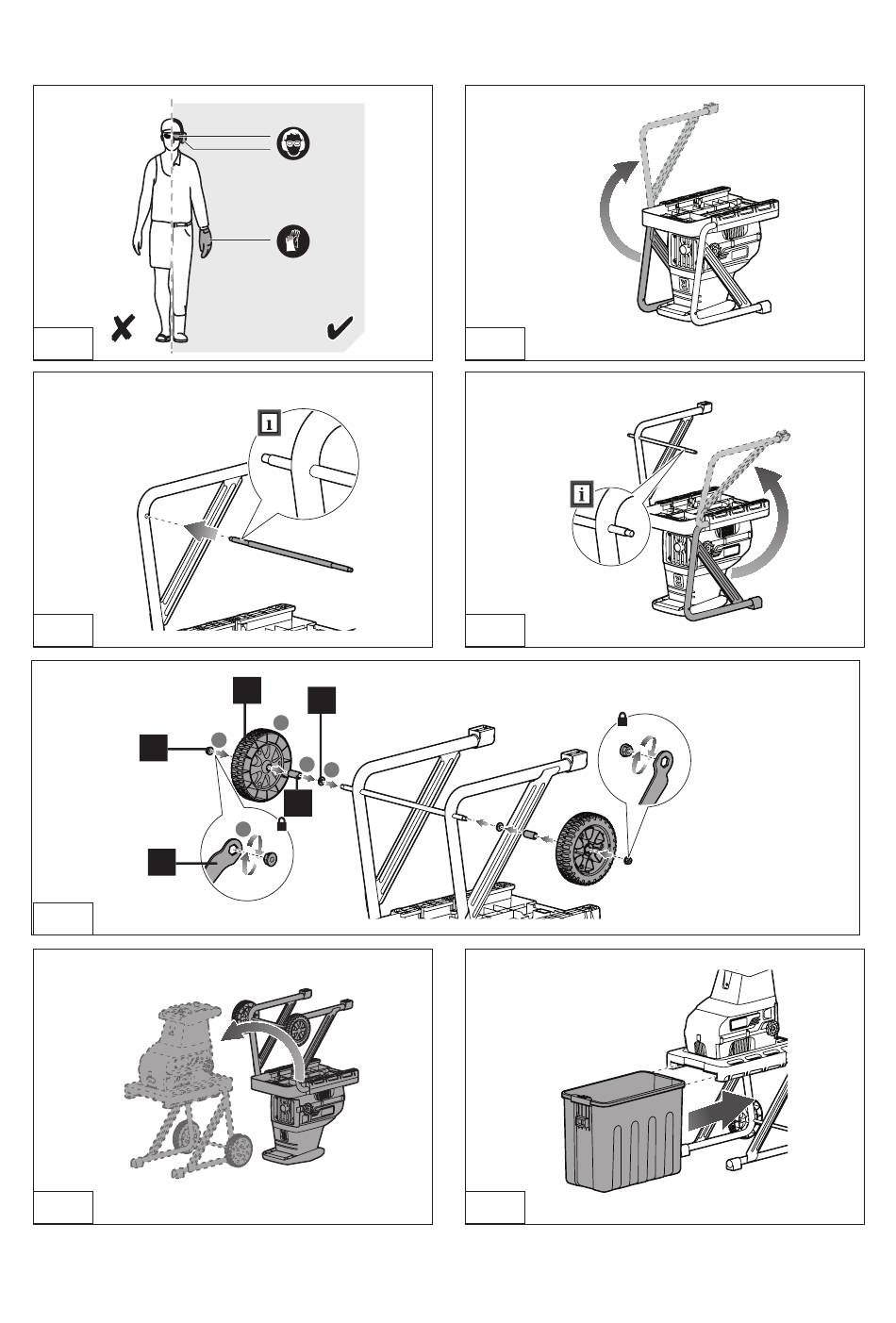 i

i