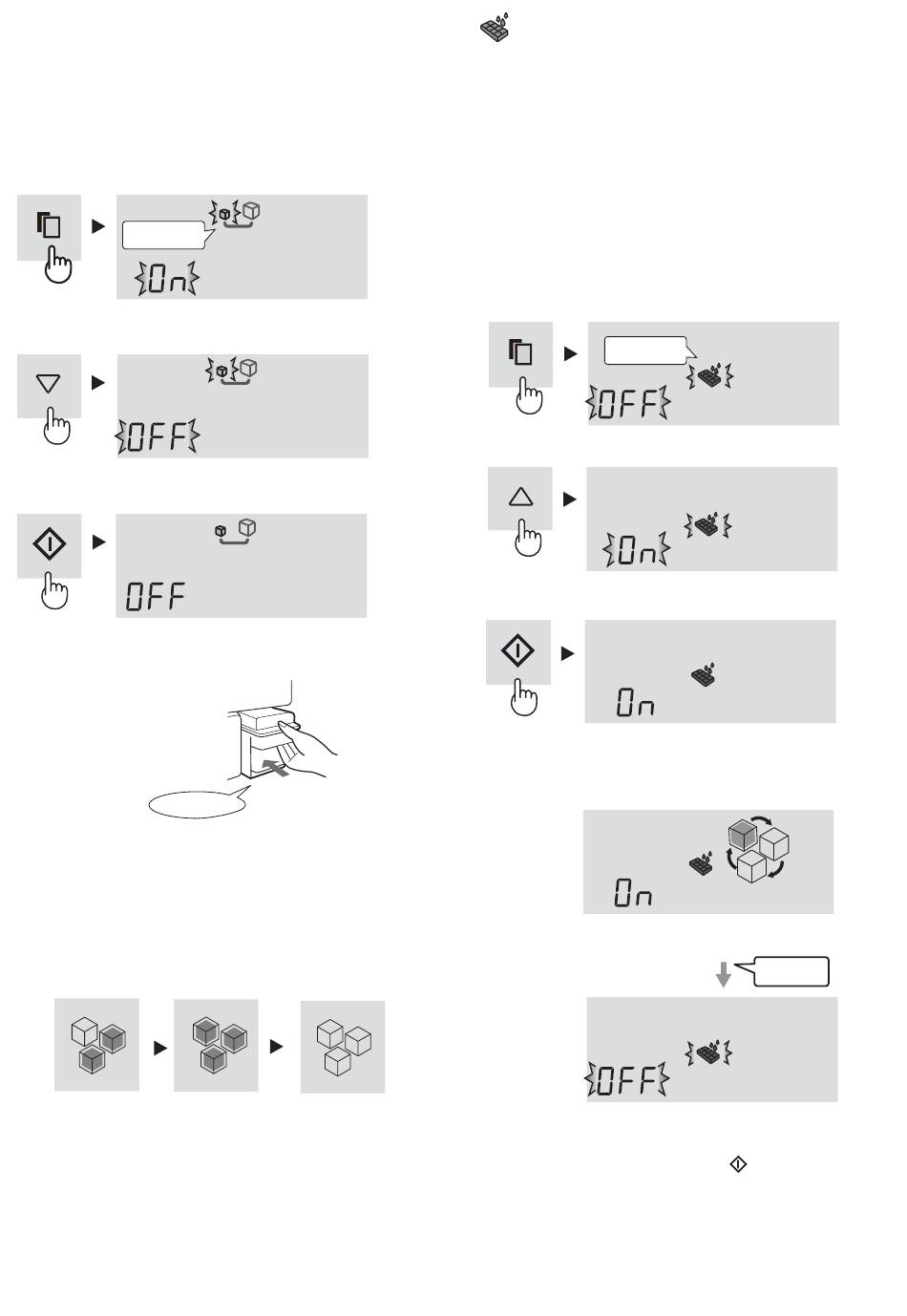 On

OFF

OFF

OFF

On

On

On

OFF