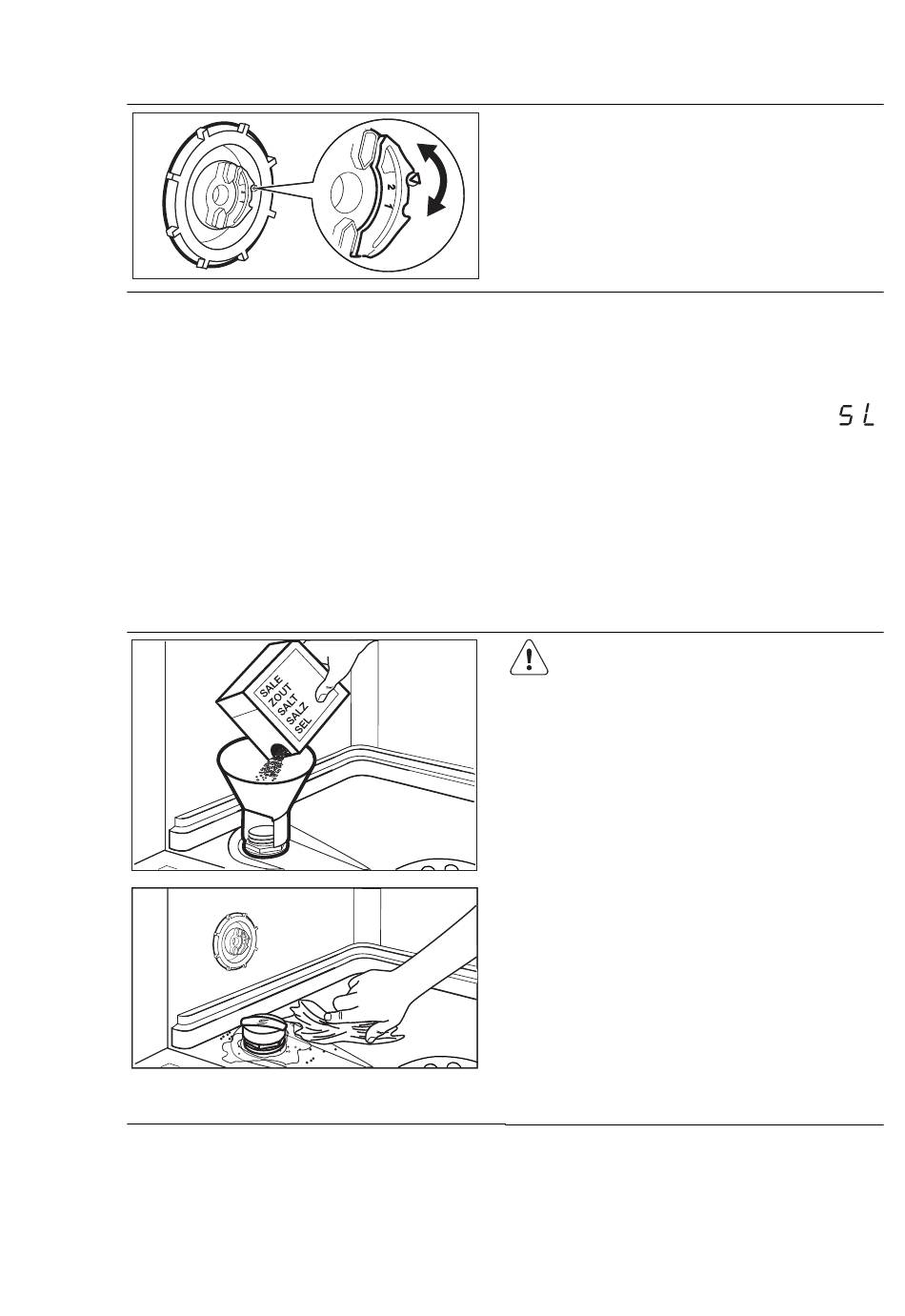 2
1

SL

SALE
ZOUT
SALT
SALZ
SEL