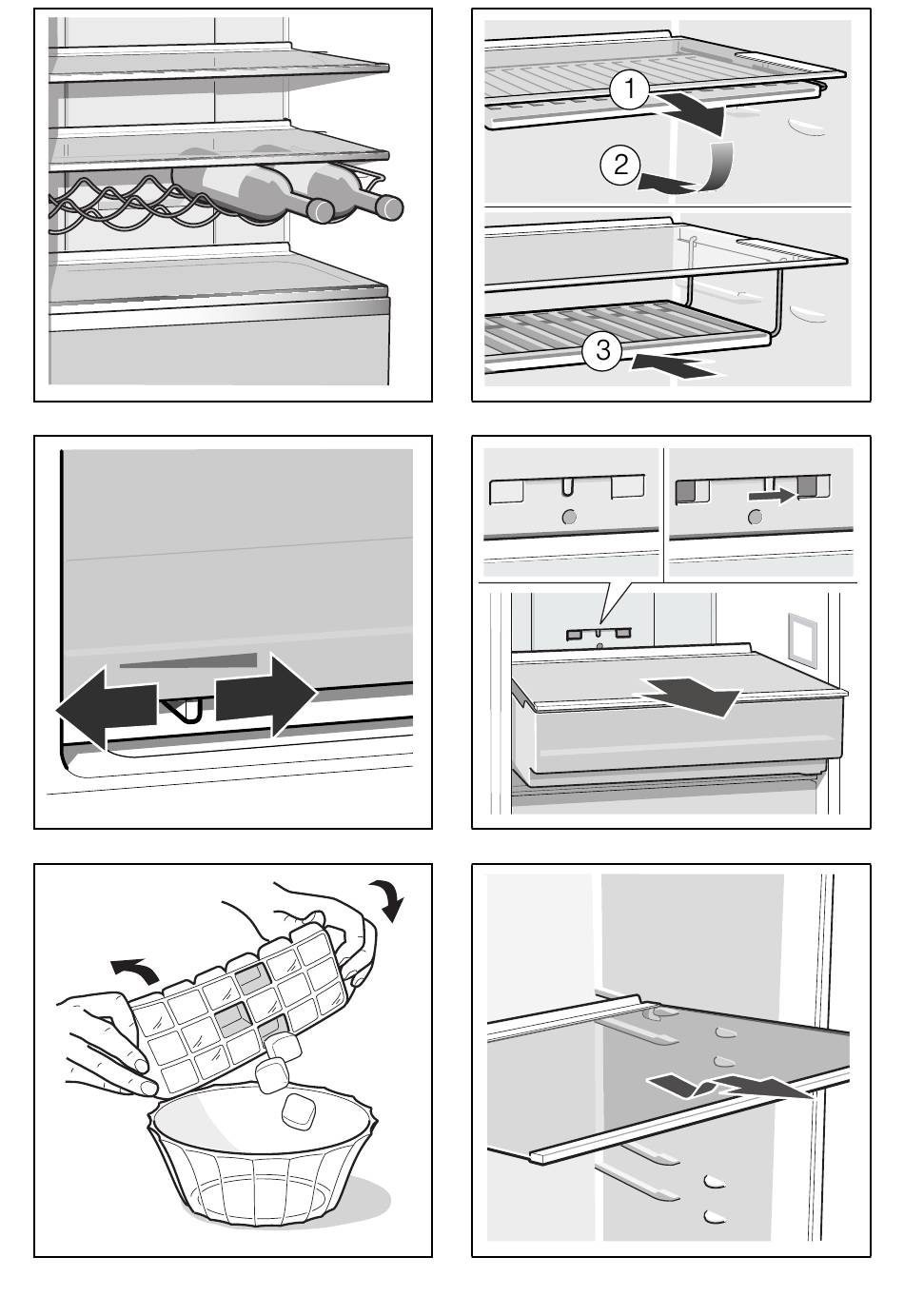 1
2
3