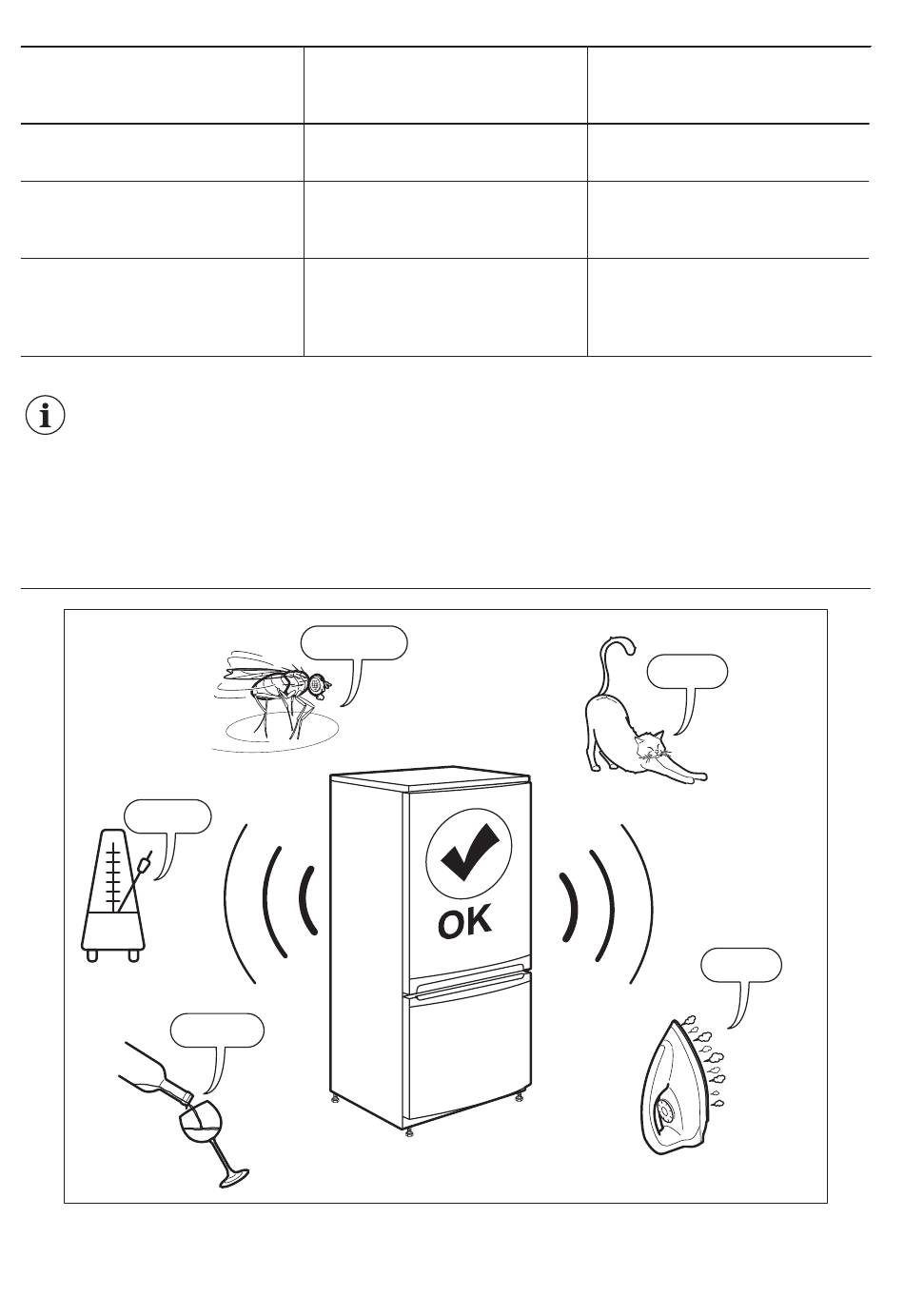 OK