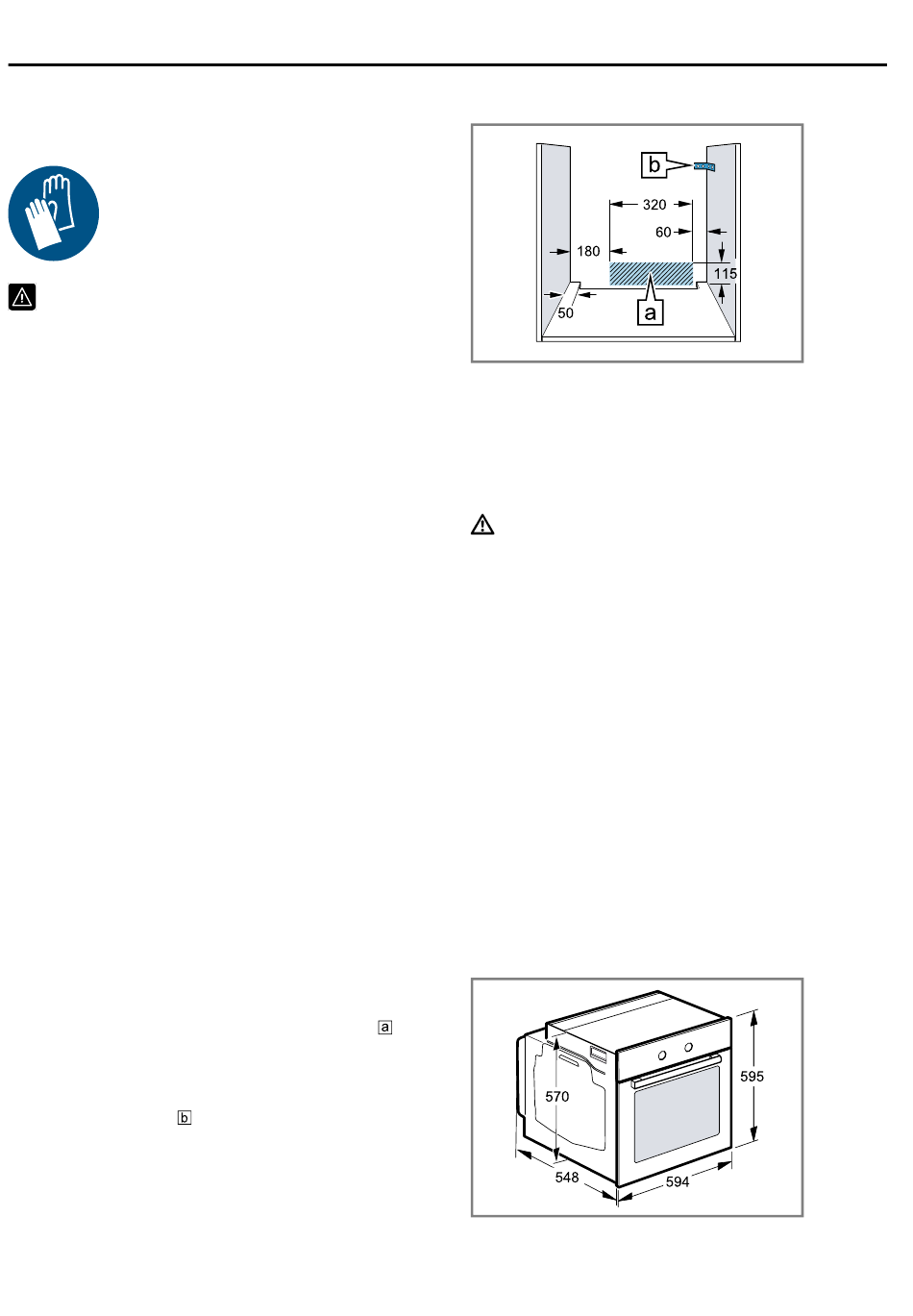 b

320

60

180

115

50

a

a

b

570

595

548

594