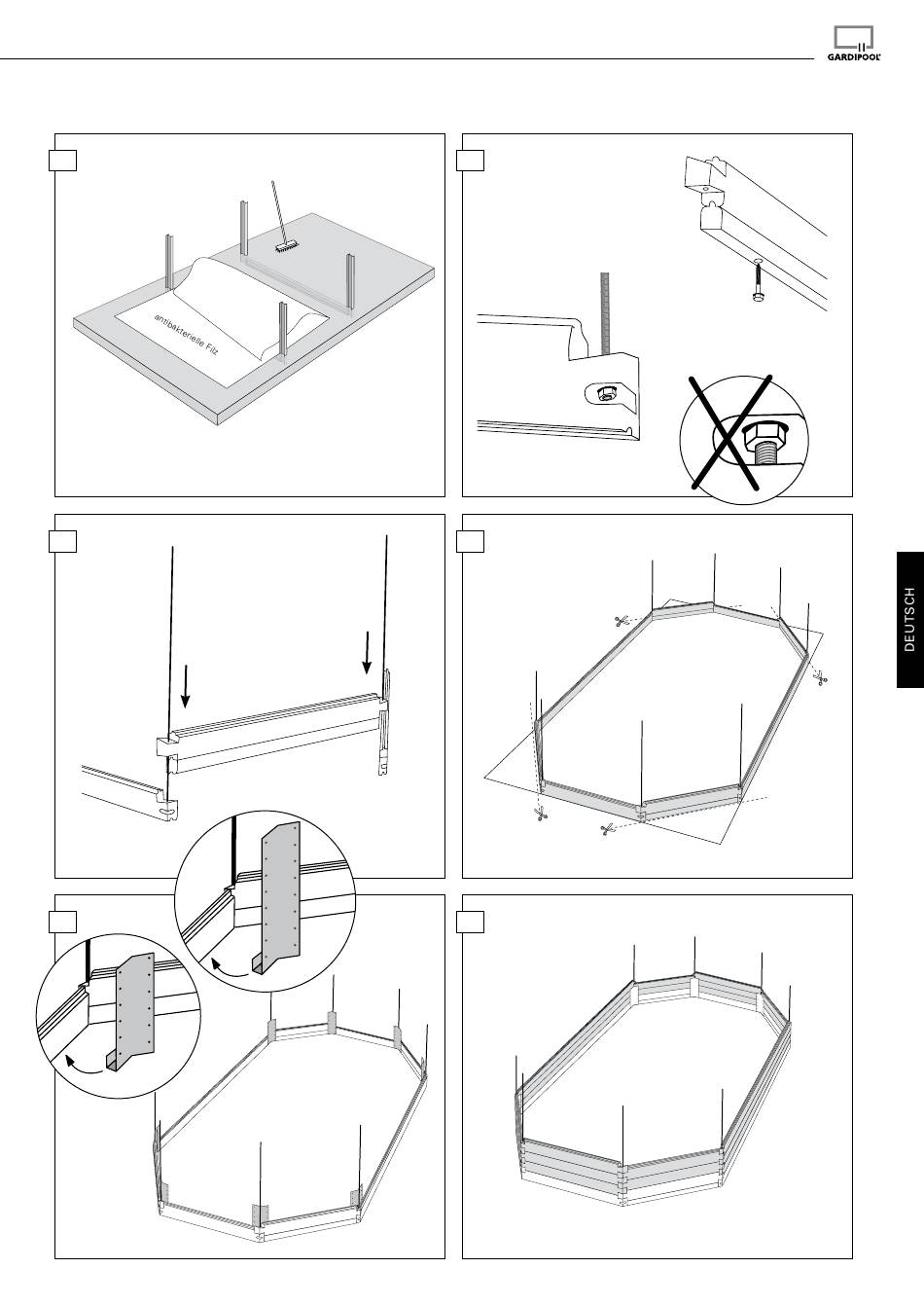 GARDIPOOL

antibakterielle Filz

DEUTSCH