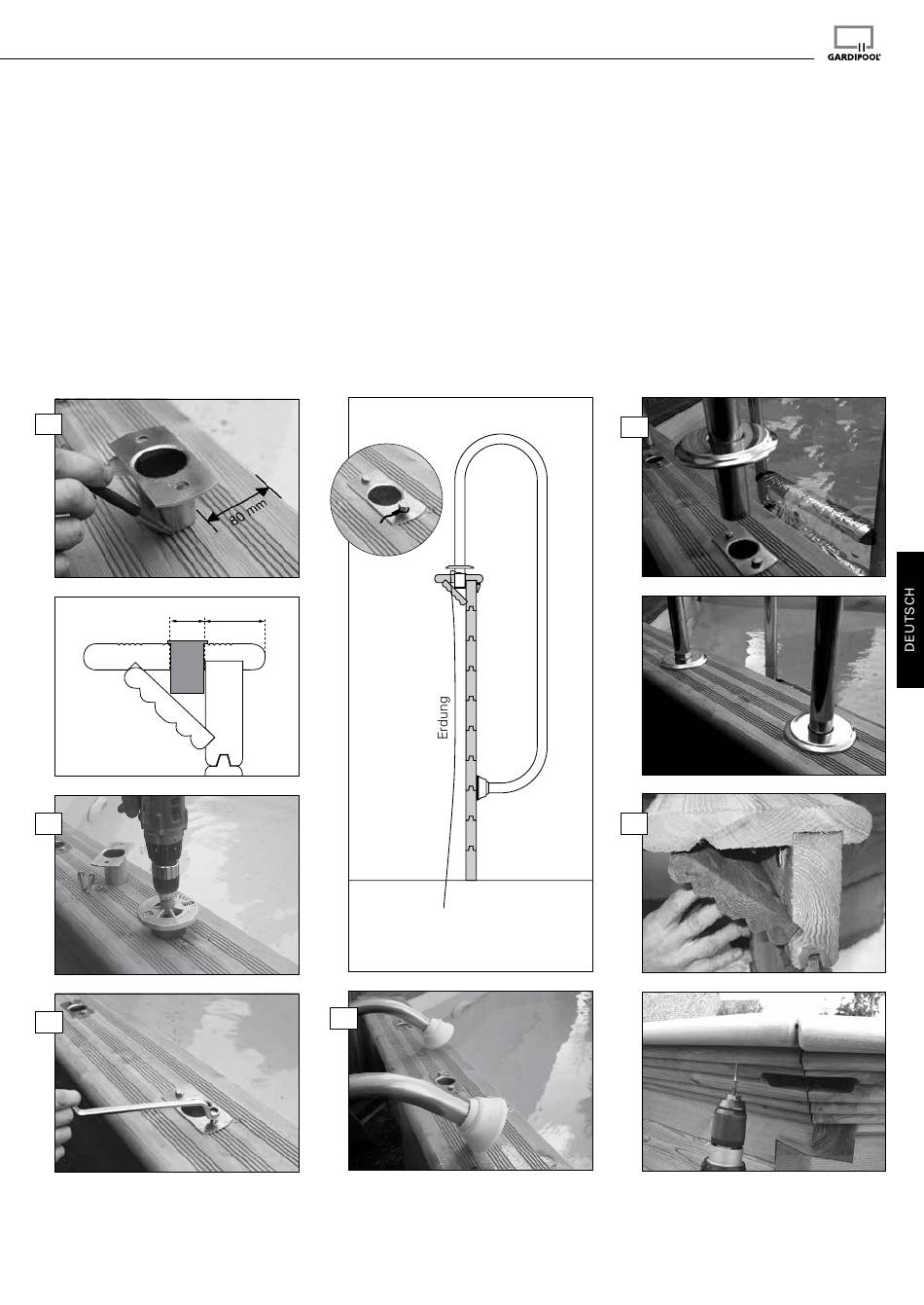 GARDIPOOL

80 mm

Erdung

DEUTSCH