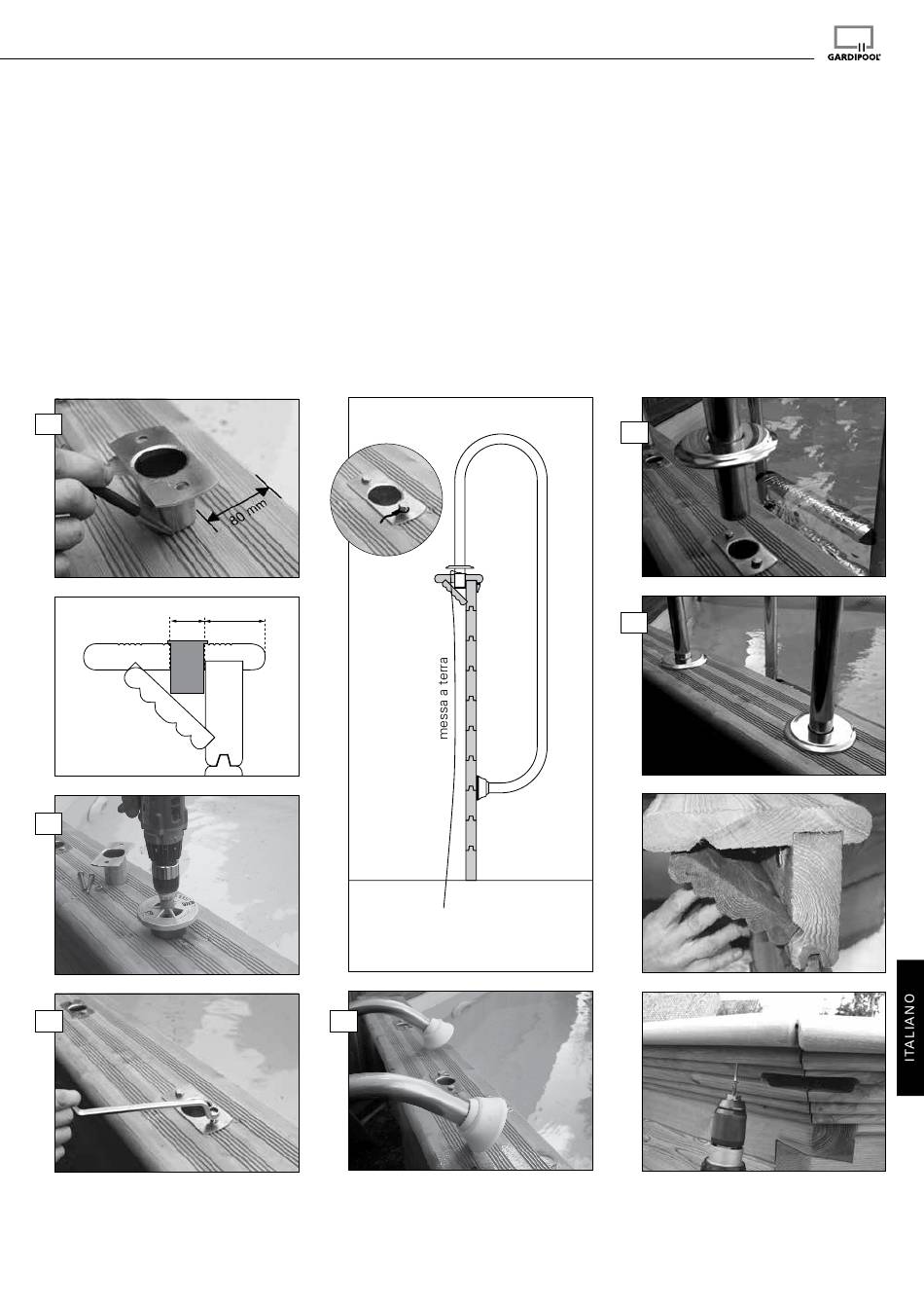 GARDIPOOL

80 mm

messa a terra

ITALIANO