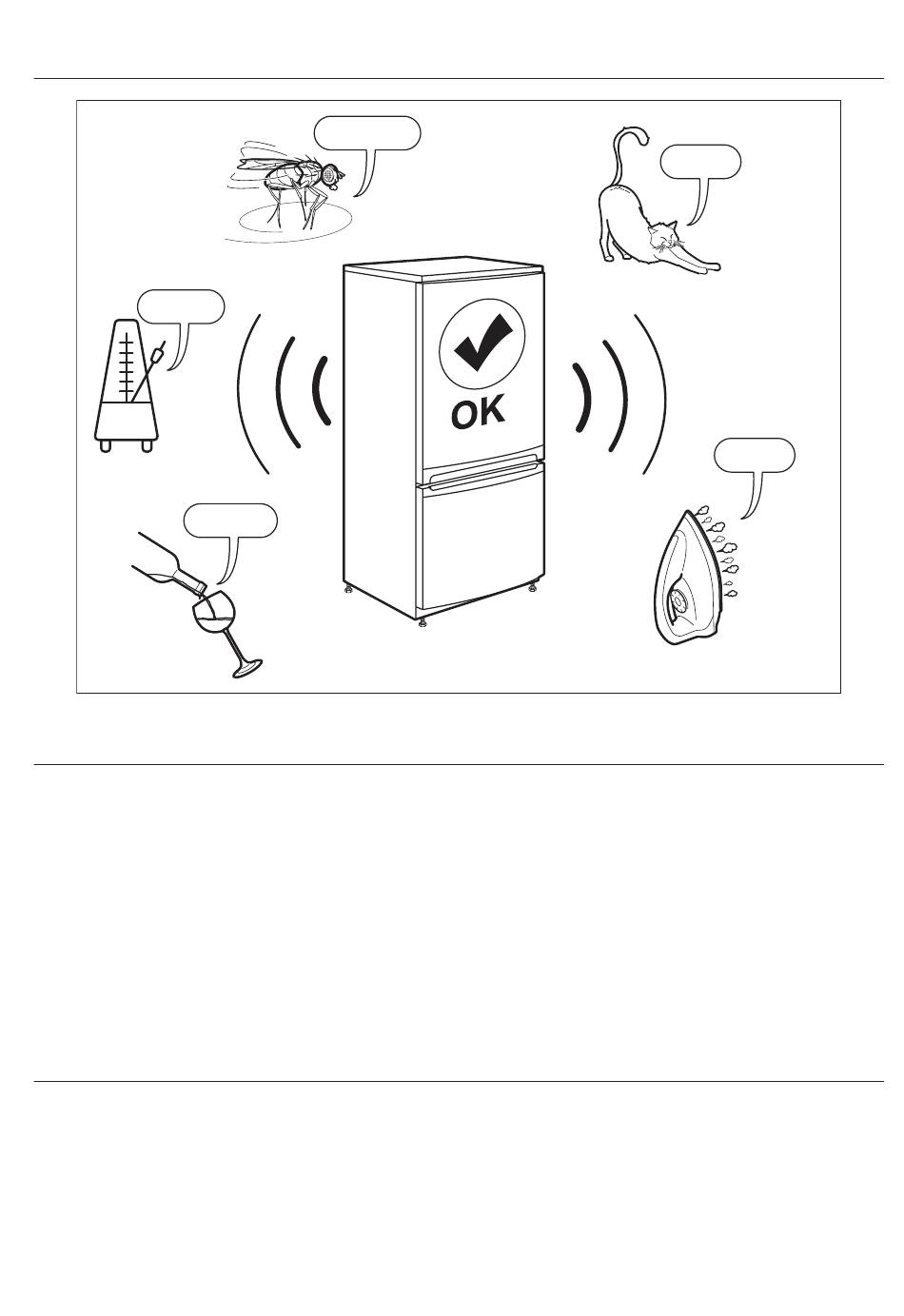 OK