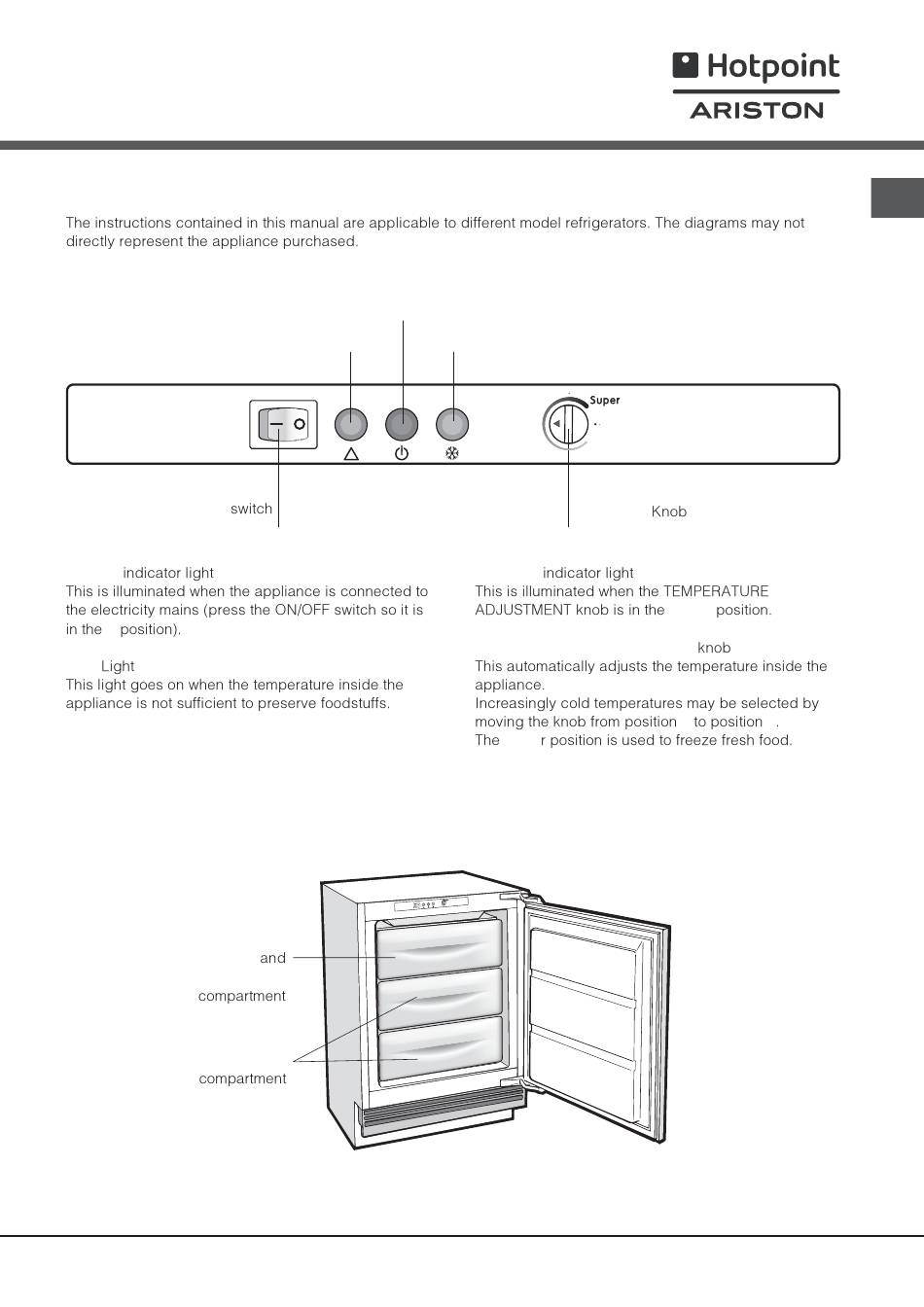 Hotpoint
ARISTON

The instructions contained in this manual are applicable to different model refrigerators. The diagrams may not directly represent the appliance purchased.

Super

switch

Knob

indicator light
This is illuminated when the appliance is connected to the electricity mains (press the ON/OFF switch so it is in the position).

Light
This light goes on when the temperature inside the appliance is not sufficient to preserve foodstuffs.

indicator light
This is illuminated when the TEMPERATURE ADJUSTMENT knob is in the position.

knob
This automatically adjusts the temperature inside the appliance.
Increasingly cold temperatures may be selected by moving the knob from position to position .
The r position is used to freeze fresh food.

and

compartment

compartment