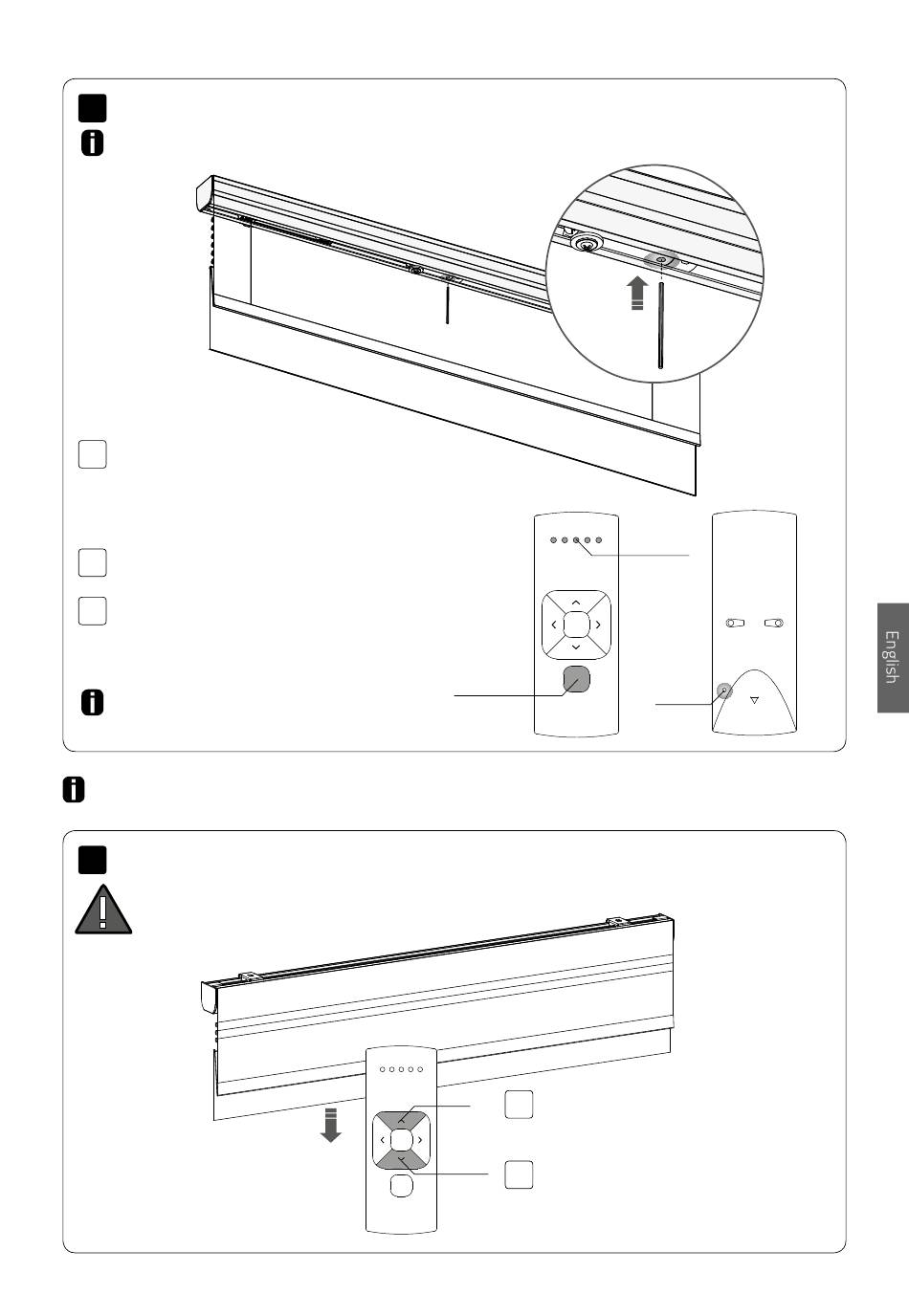 English