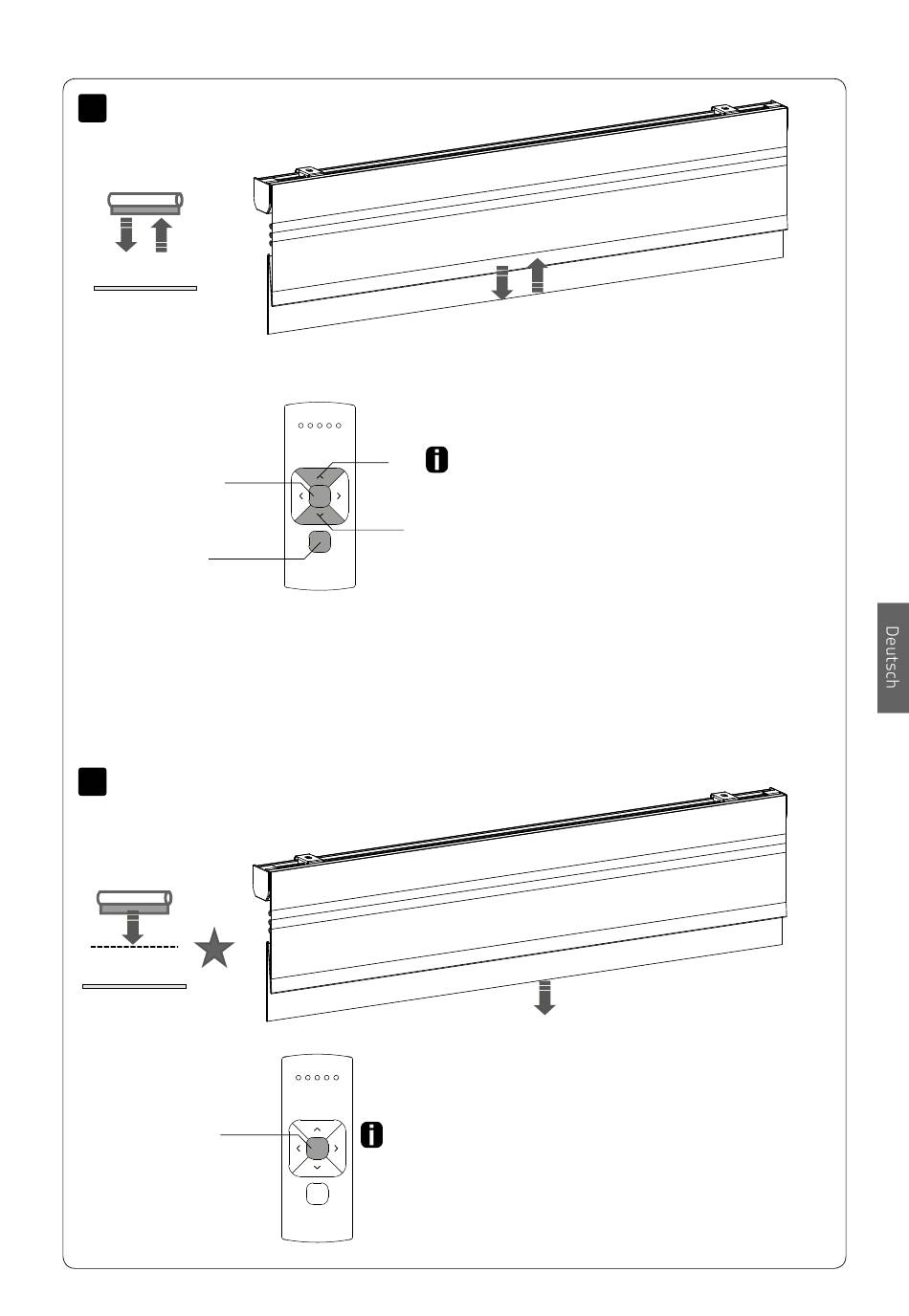 Deutsch