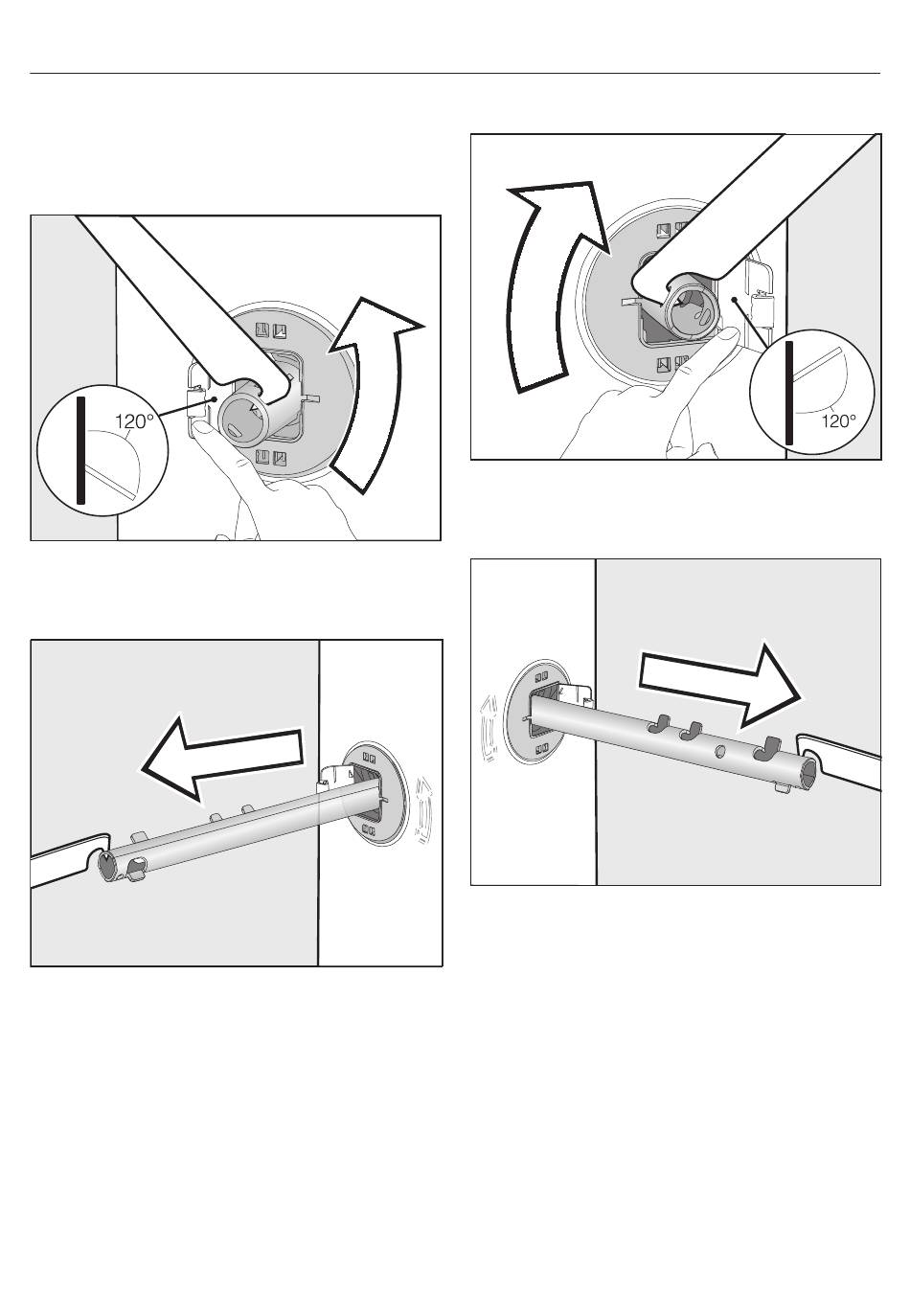 120°

120°