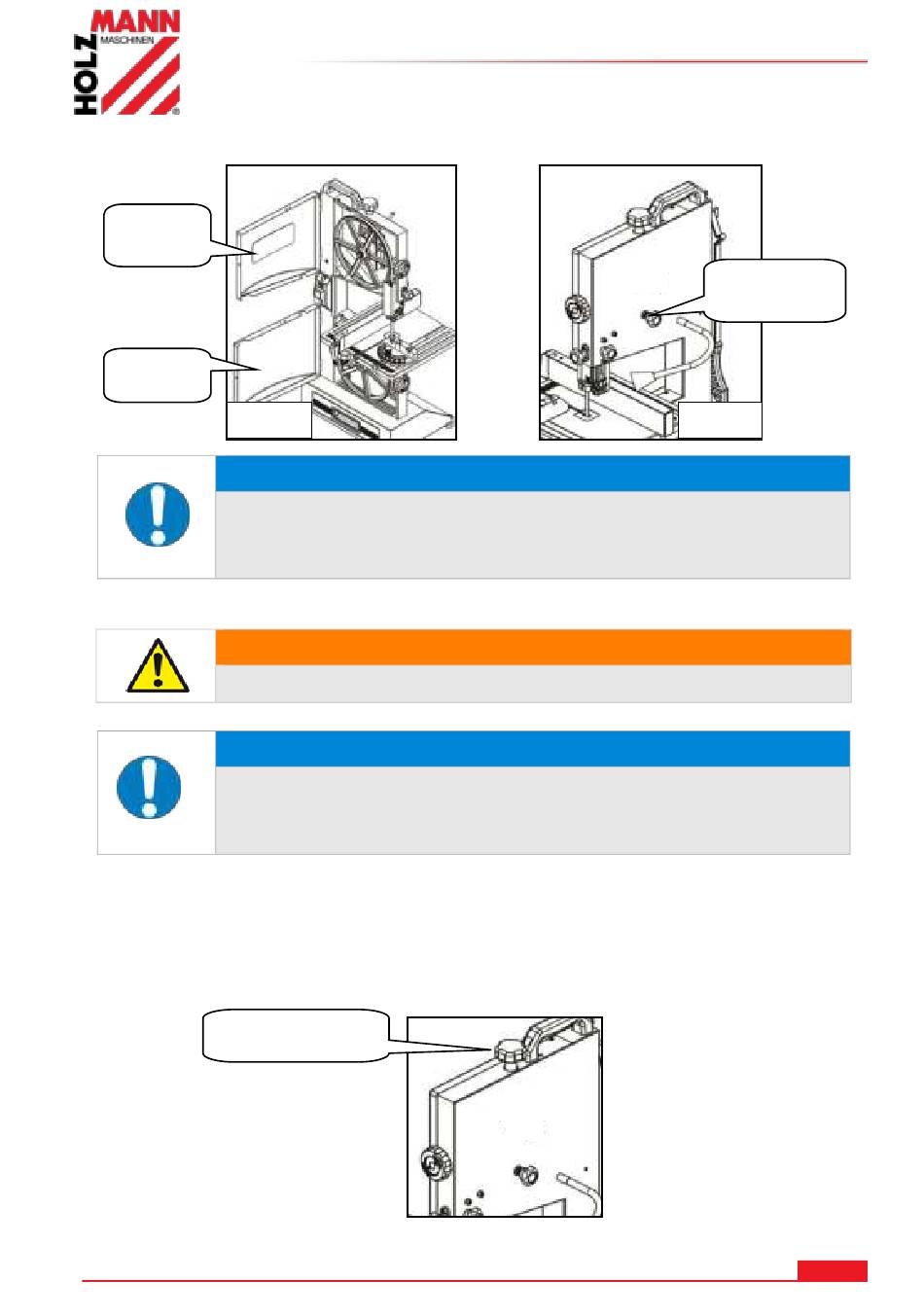 HOLZ MANN MASCHINEN