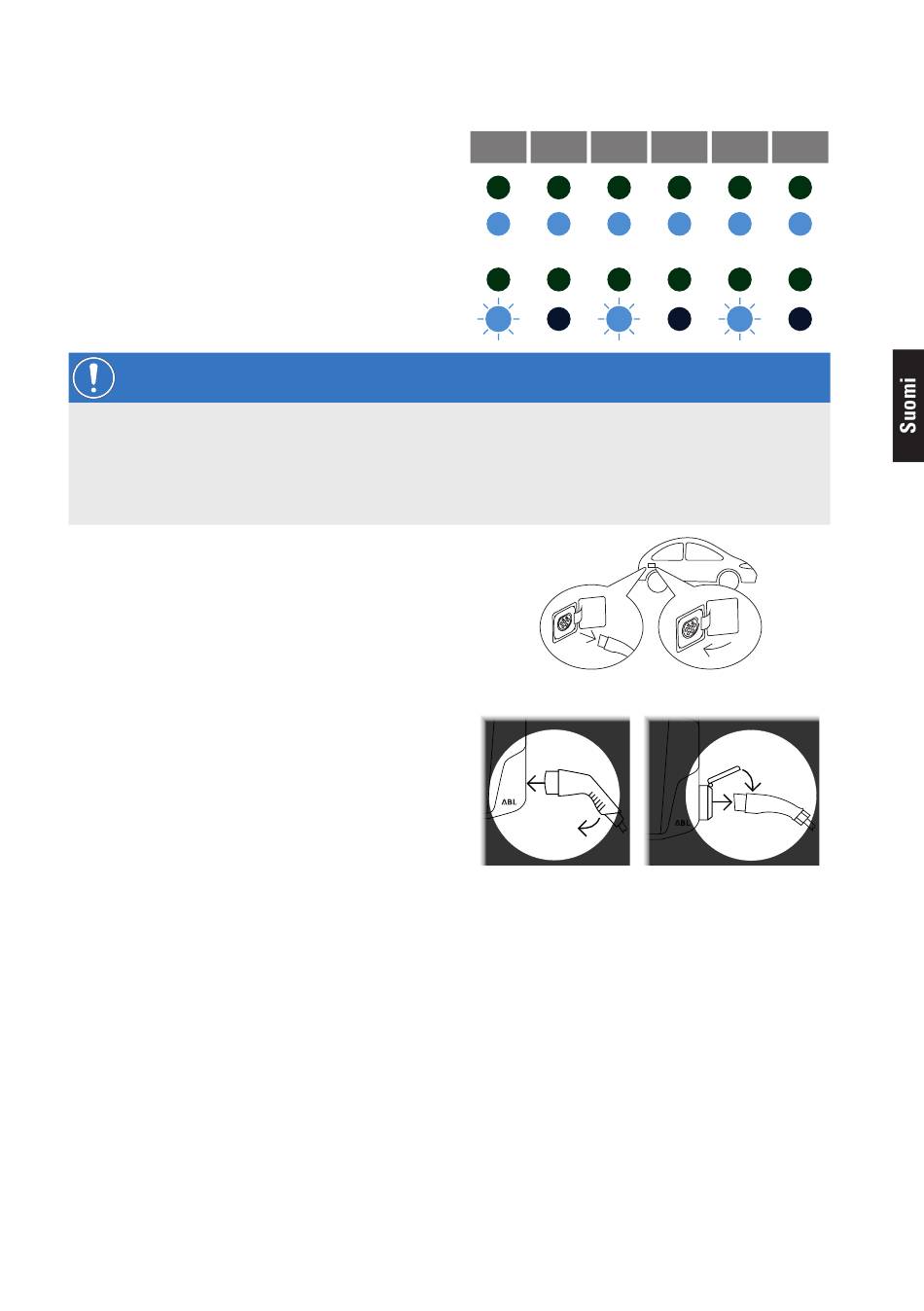 Suomi

ABL

ABL