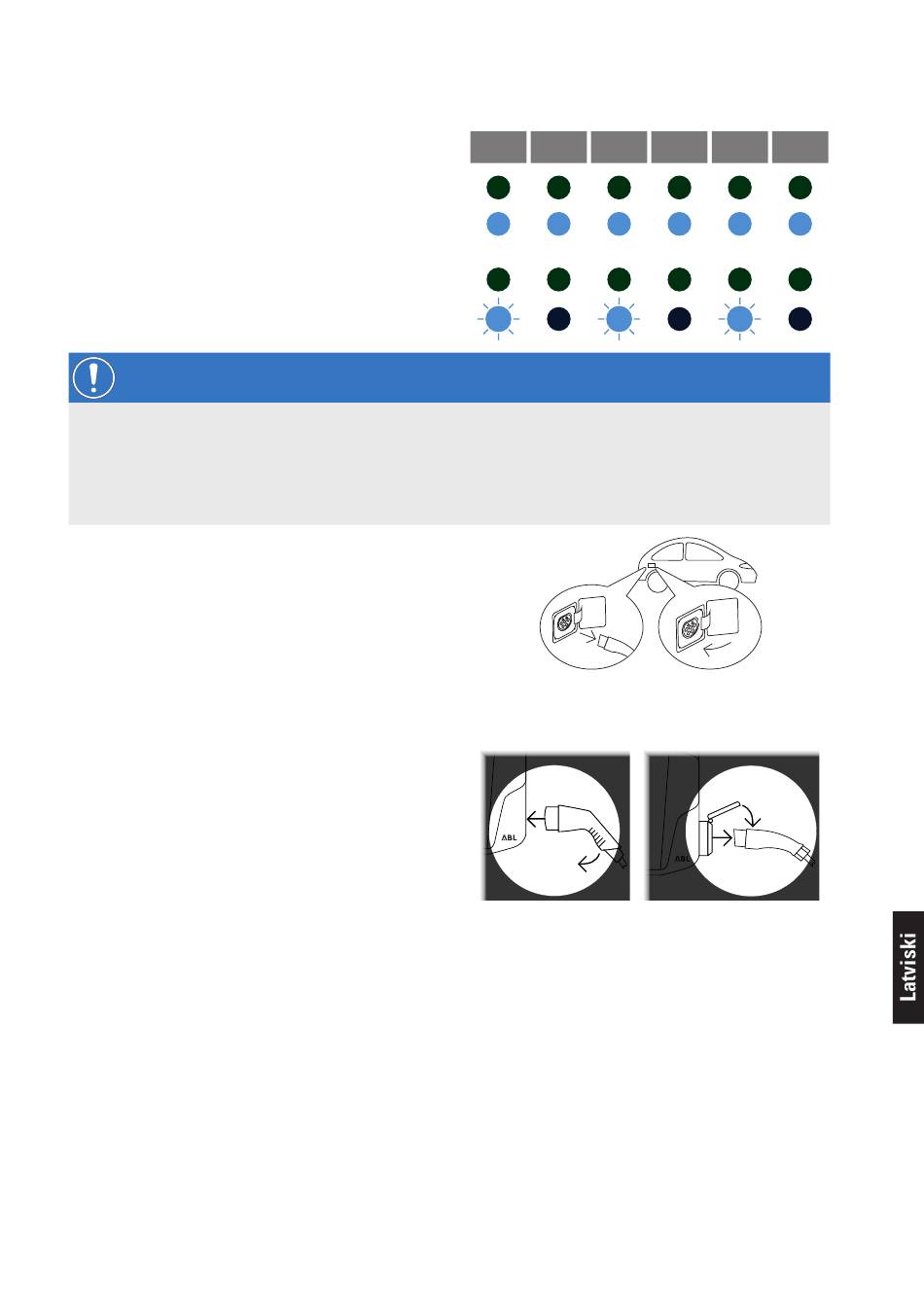 ABL

ABL

Latviski