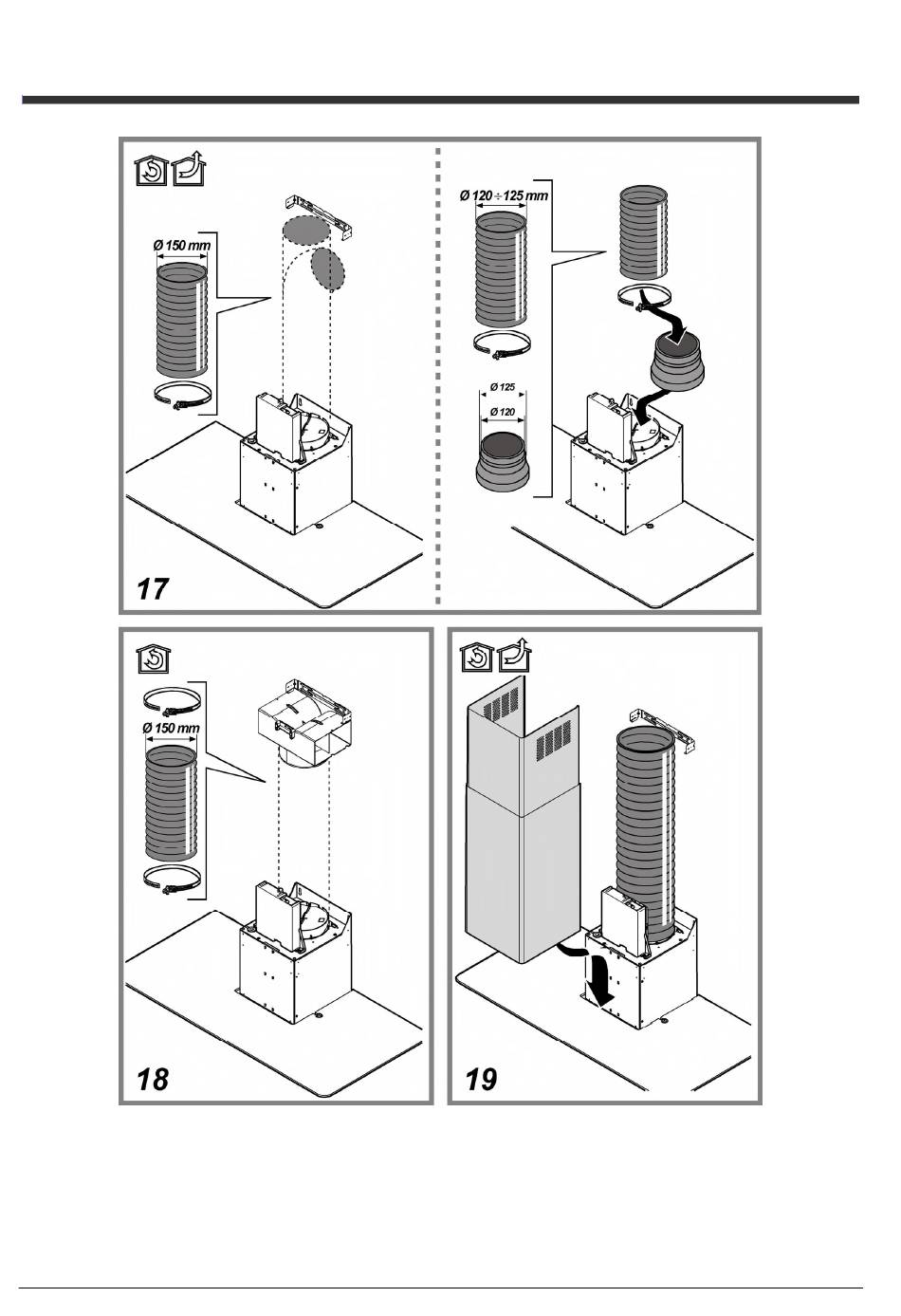 Ø 150 mm

Ø 120 ÷ 125 mm

Ø 125

Ø 120

17

Ø 150 mm

18

19