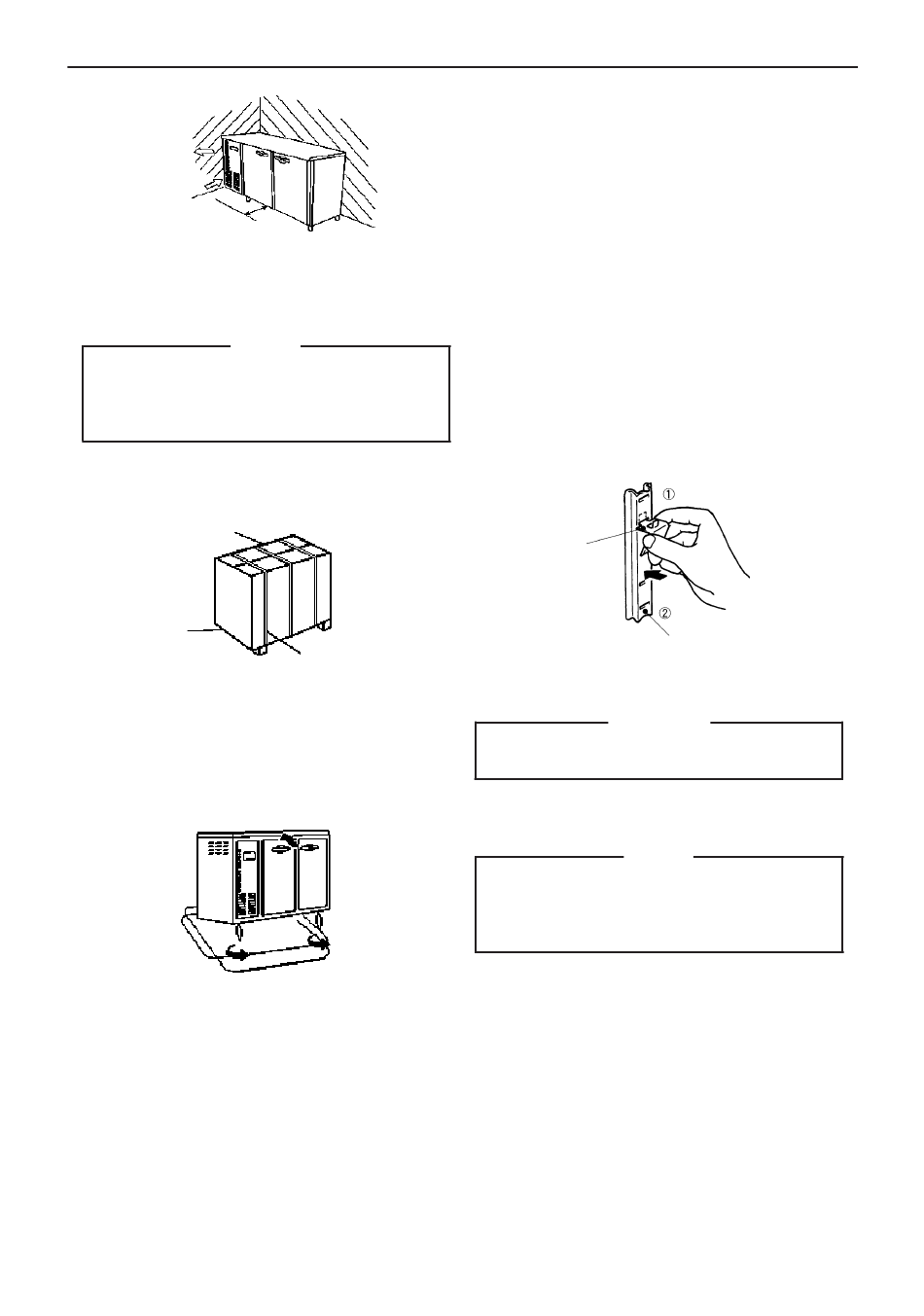 ①

②