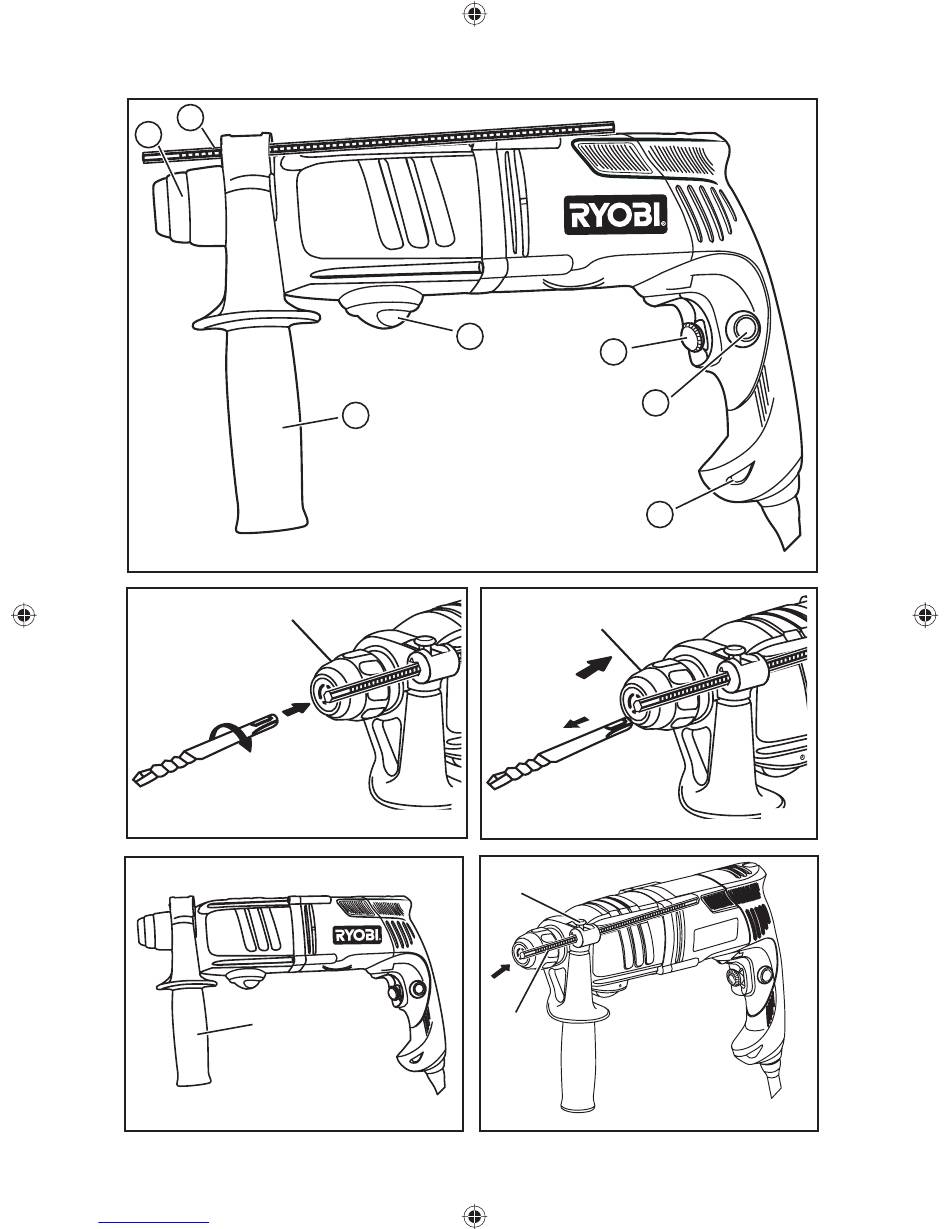 RYOBI

RYOBI