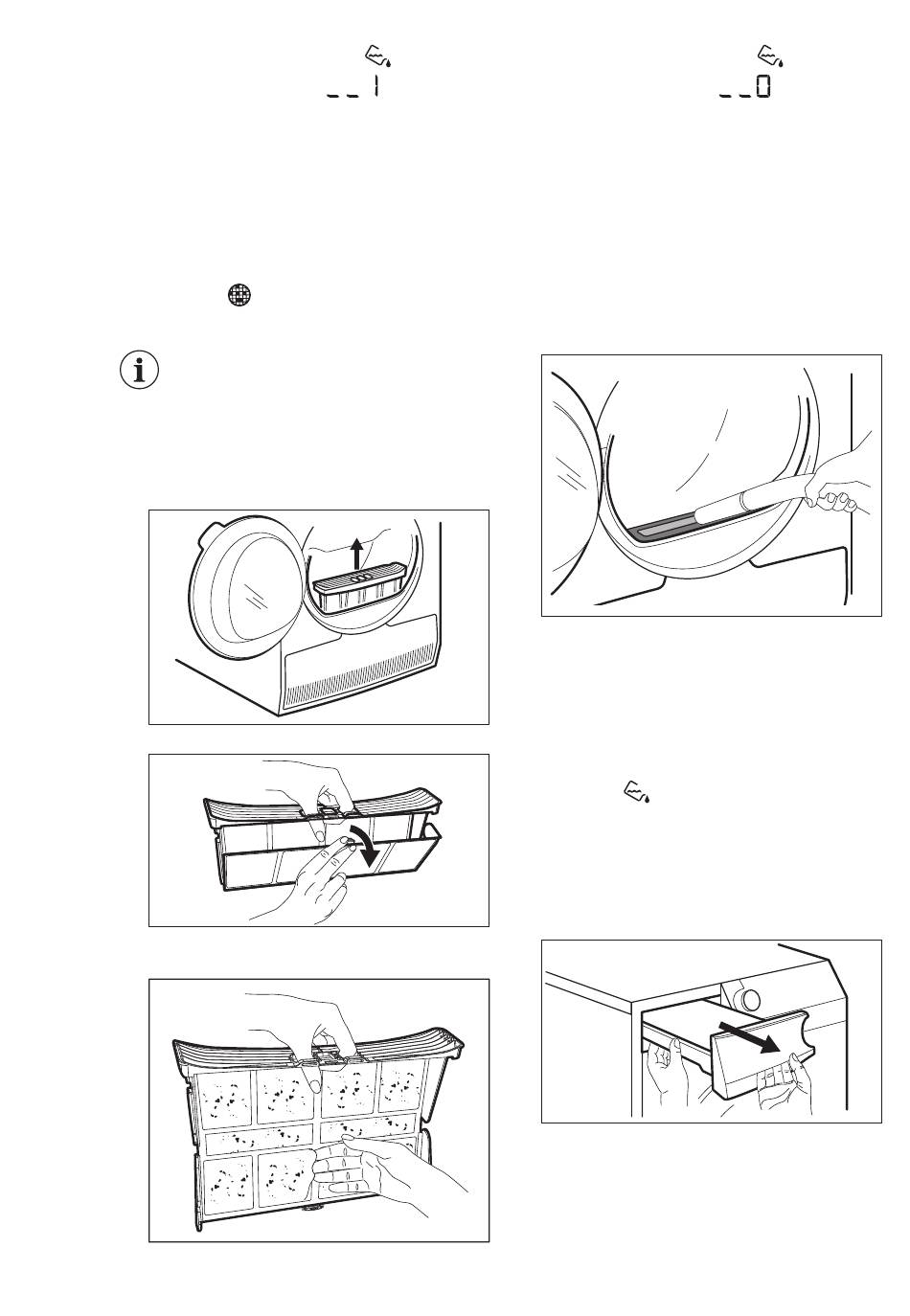 _ _ 1

_ _ 0