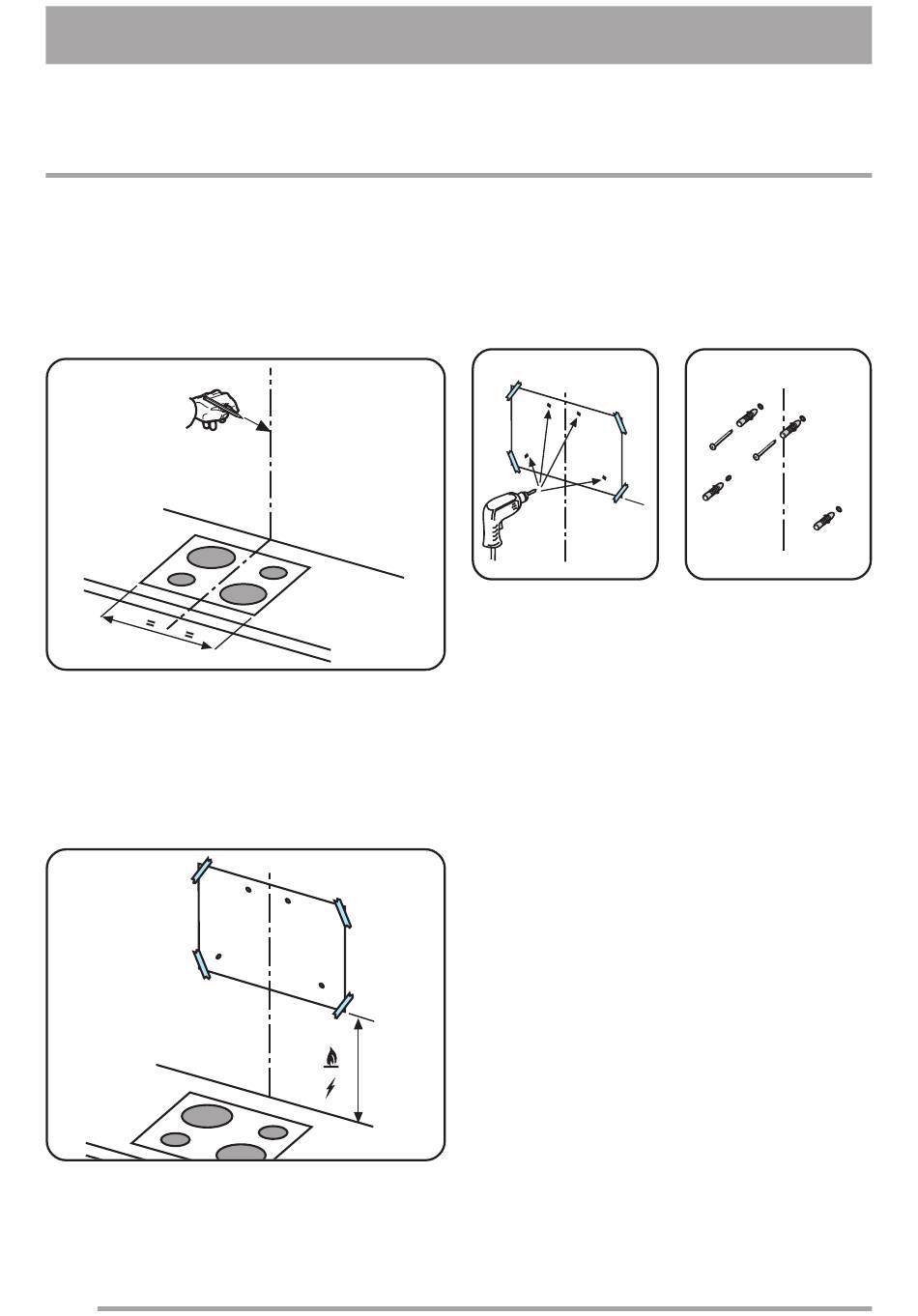 =
=