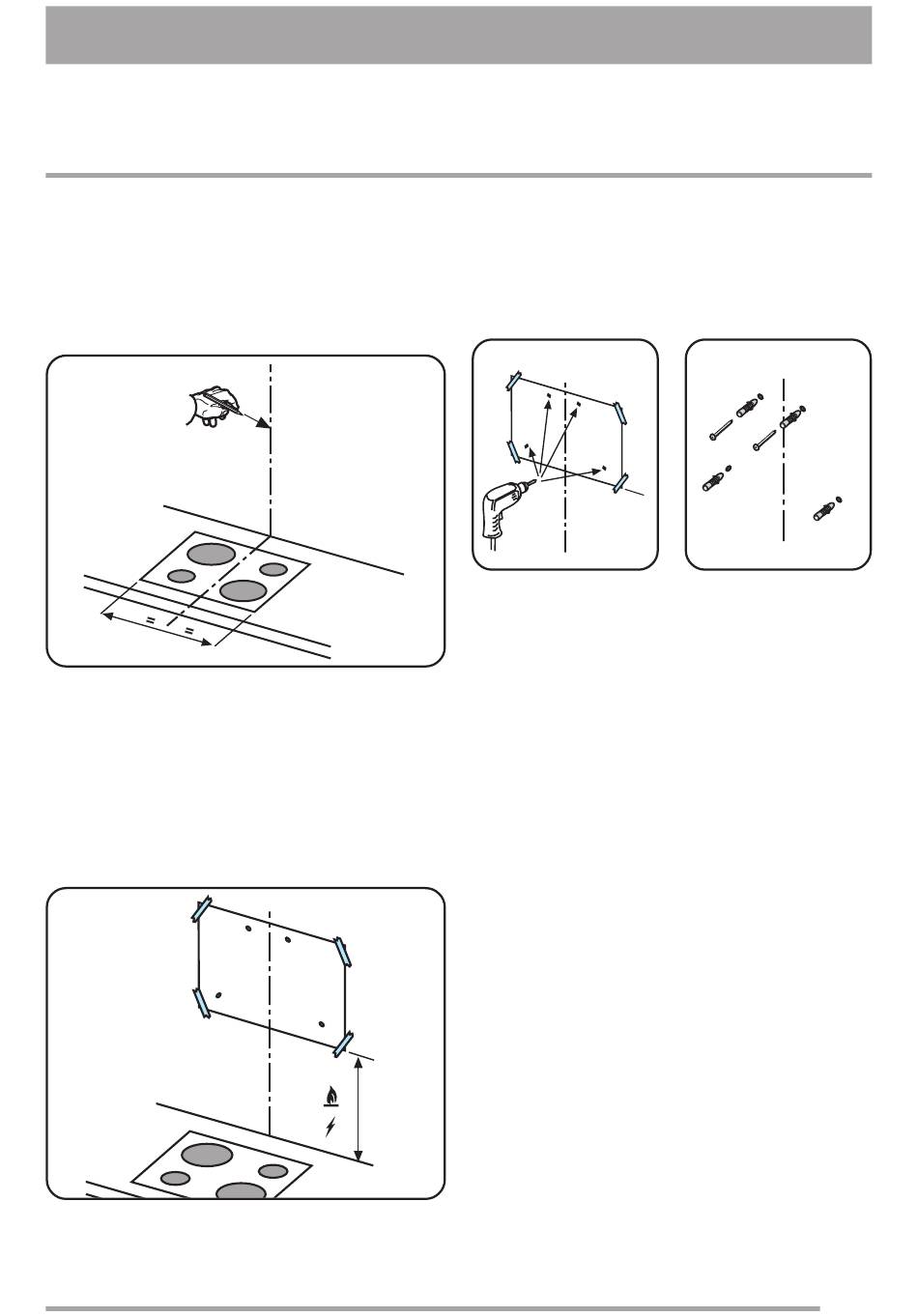 =
=