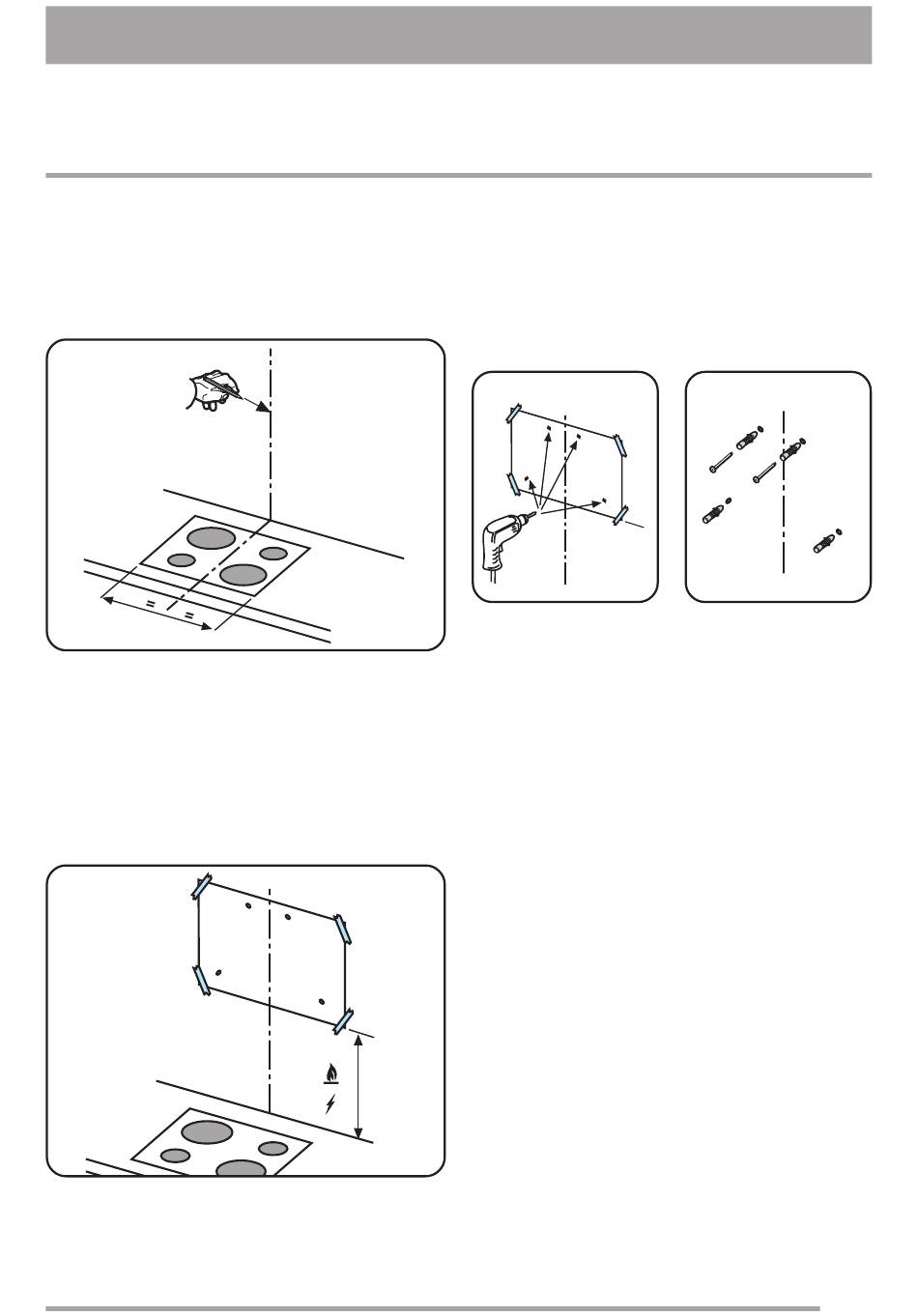 =
=