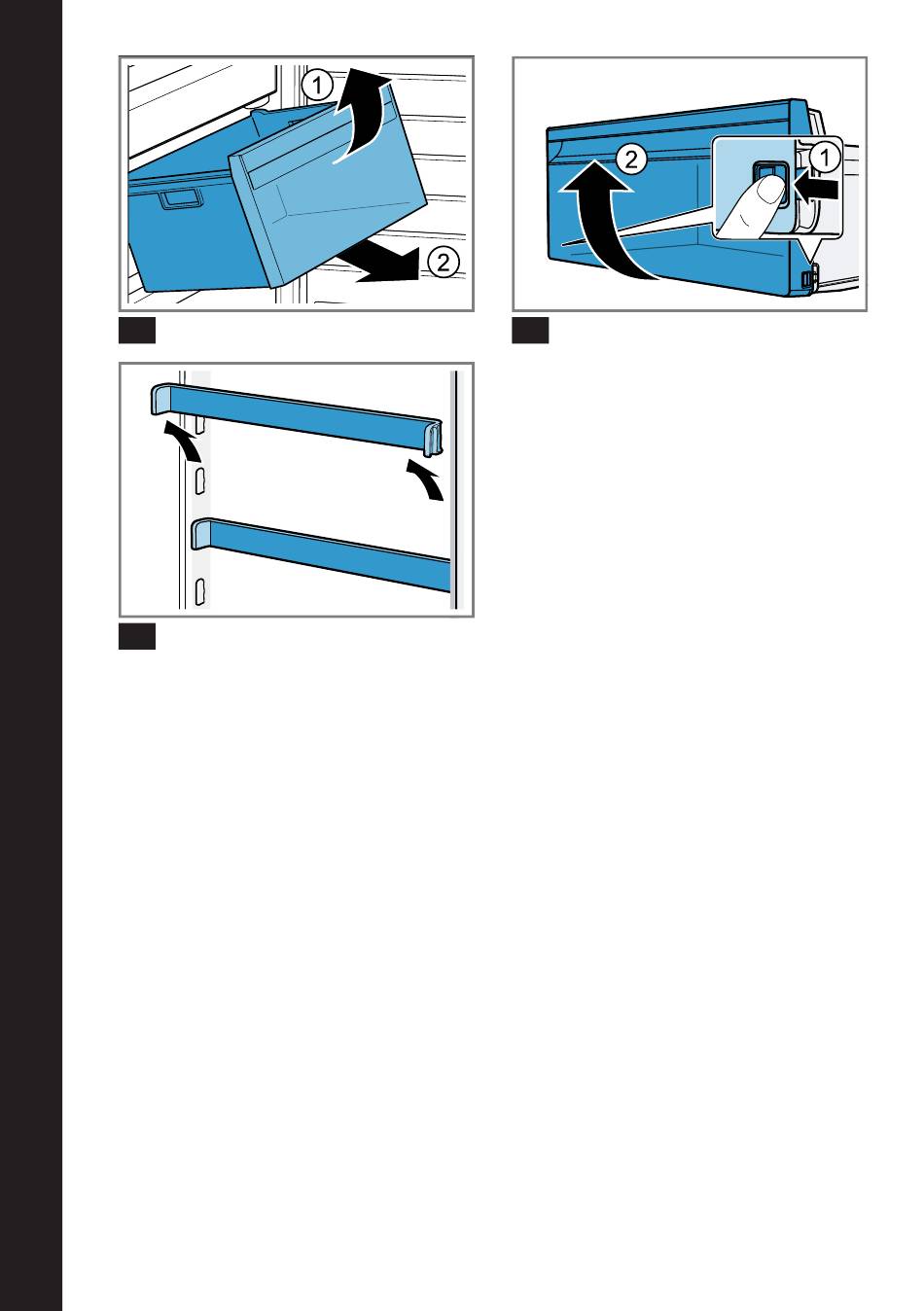 1

2

2

1