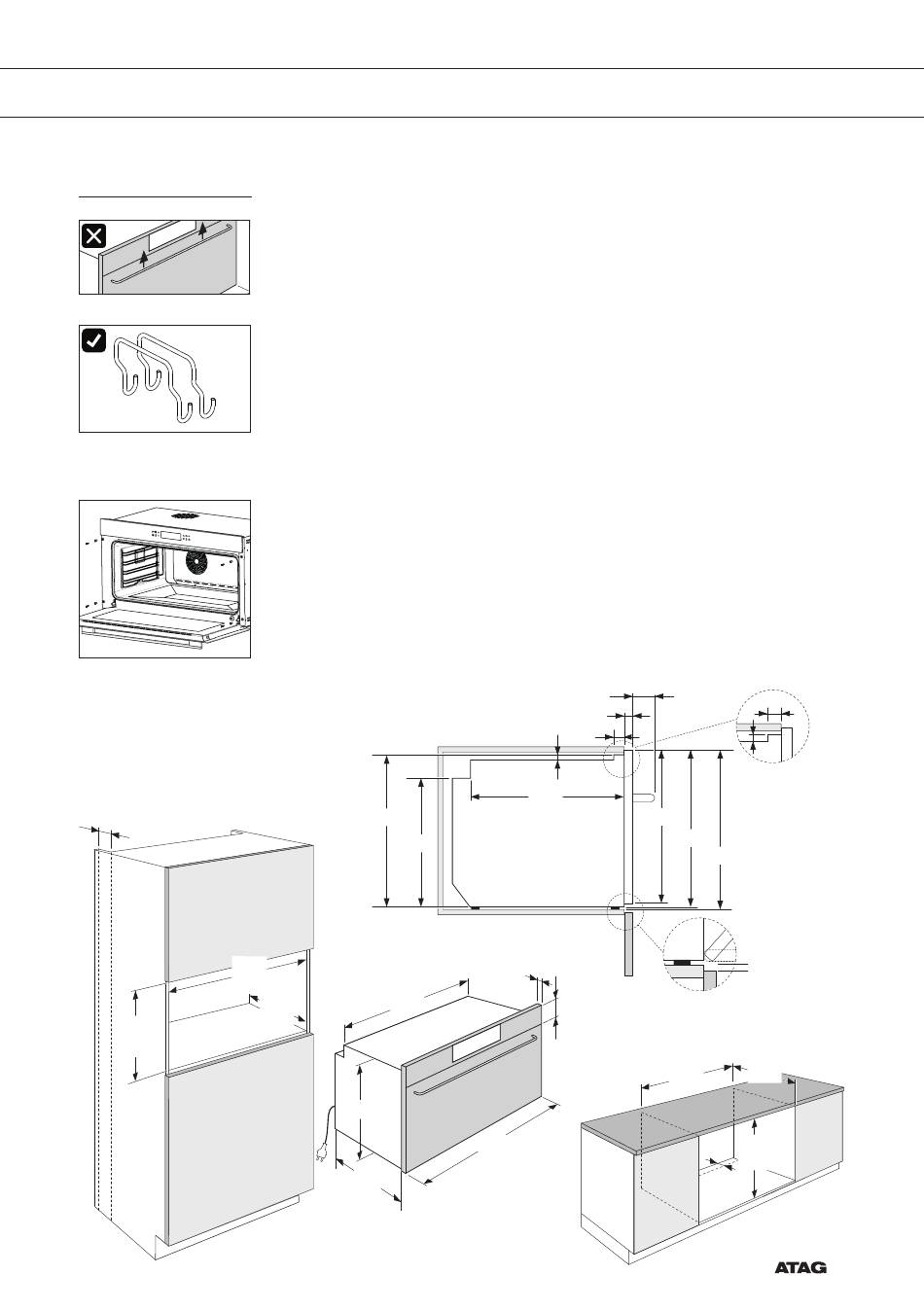 ATAG