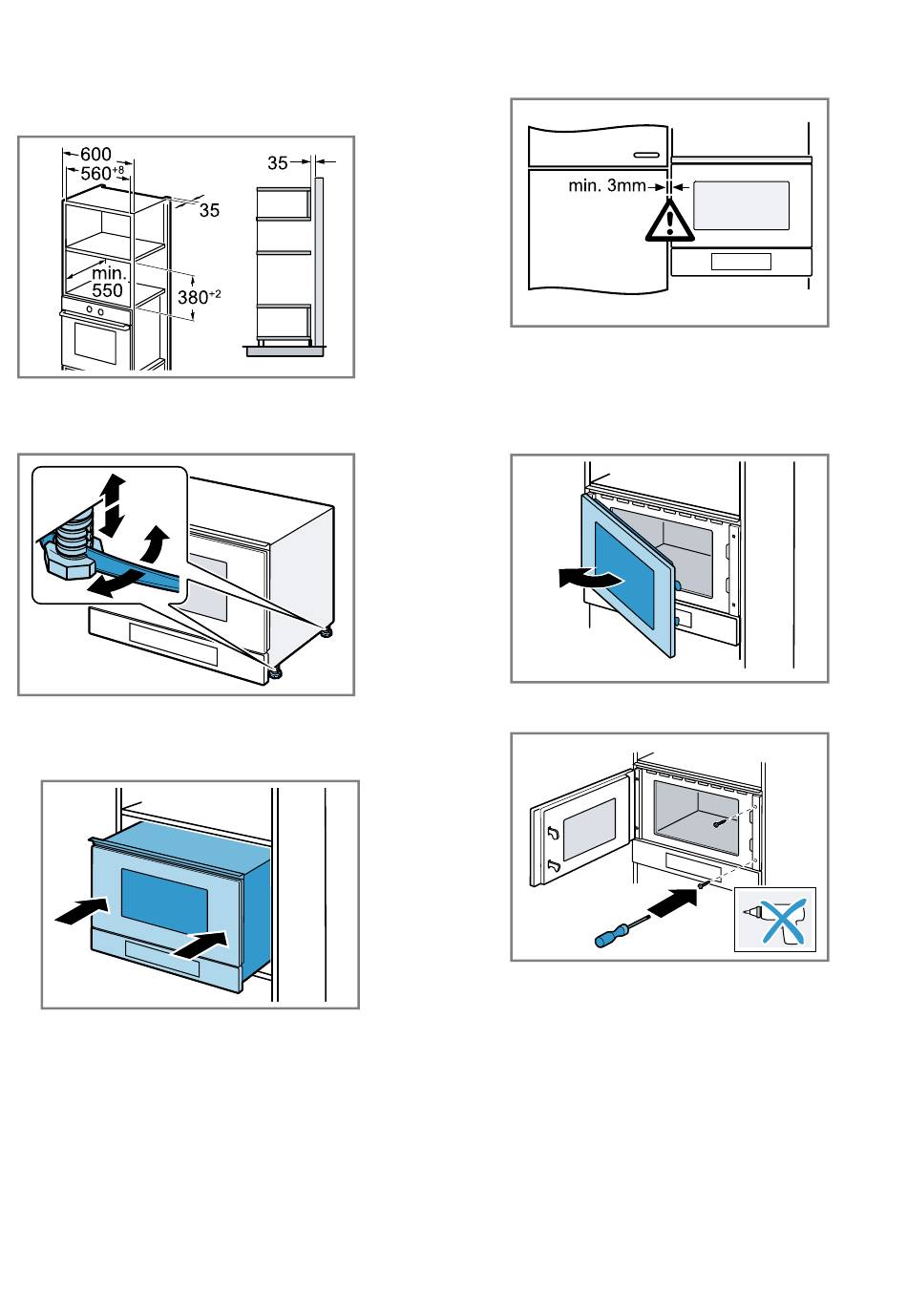 600
$560^{+8}$
35
35
min. 550
$380^{+2}$

min. 3mm