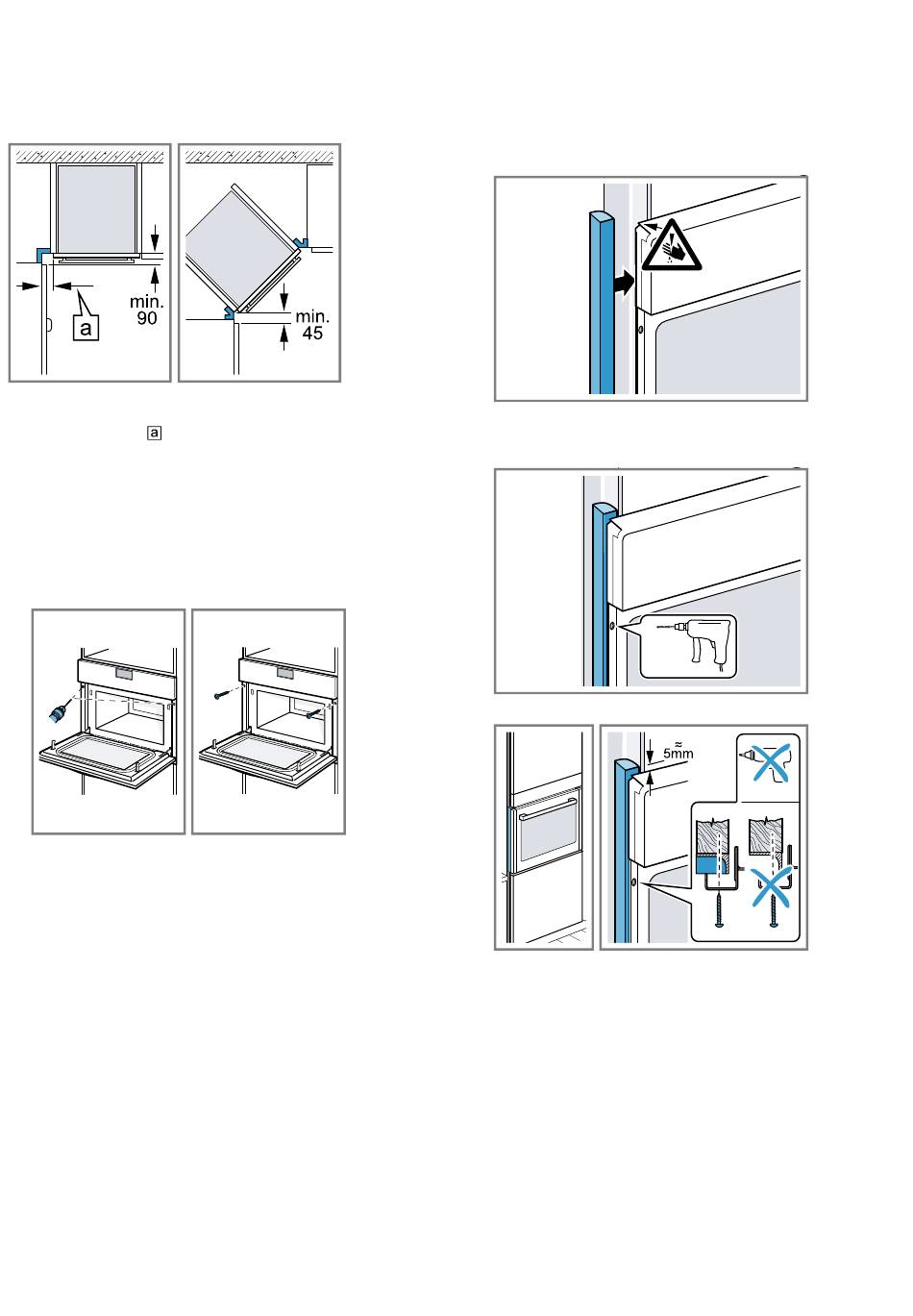 min.
90

a

min.
45

a

≈
5mm