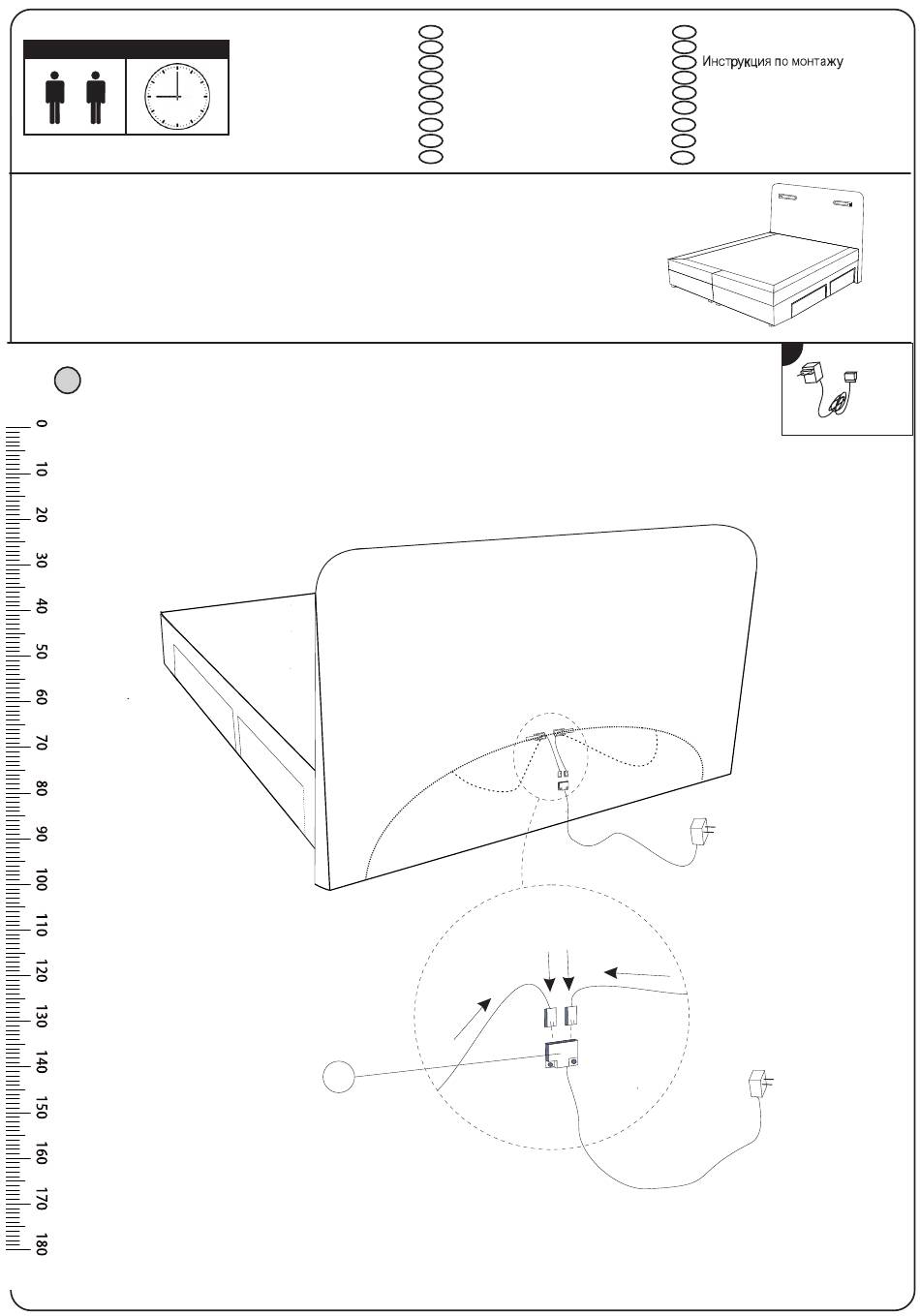 Инструкция по монтажу

0
10
20
30
40
50
60
70
80
90
100
110
120
130
140
150
160
170
180