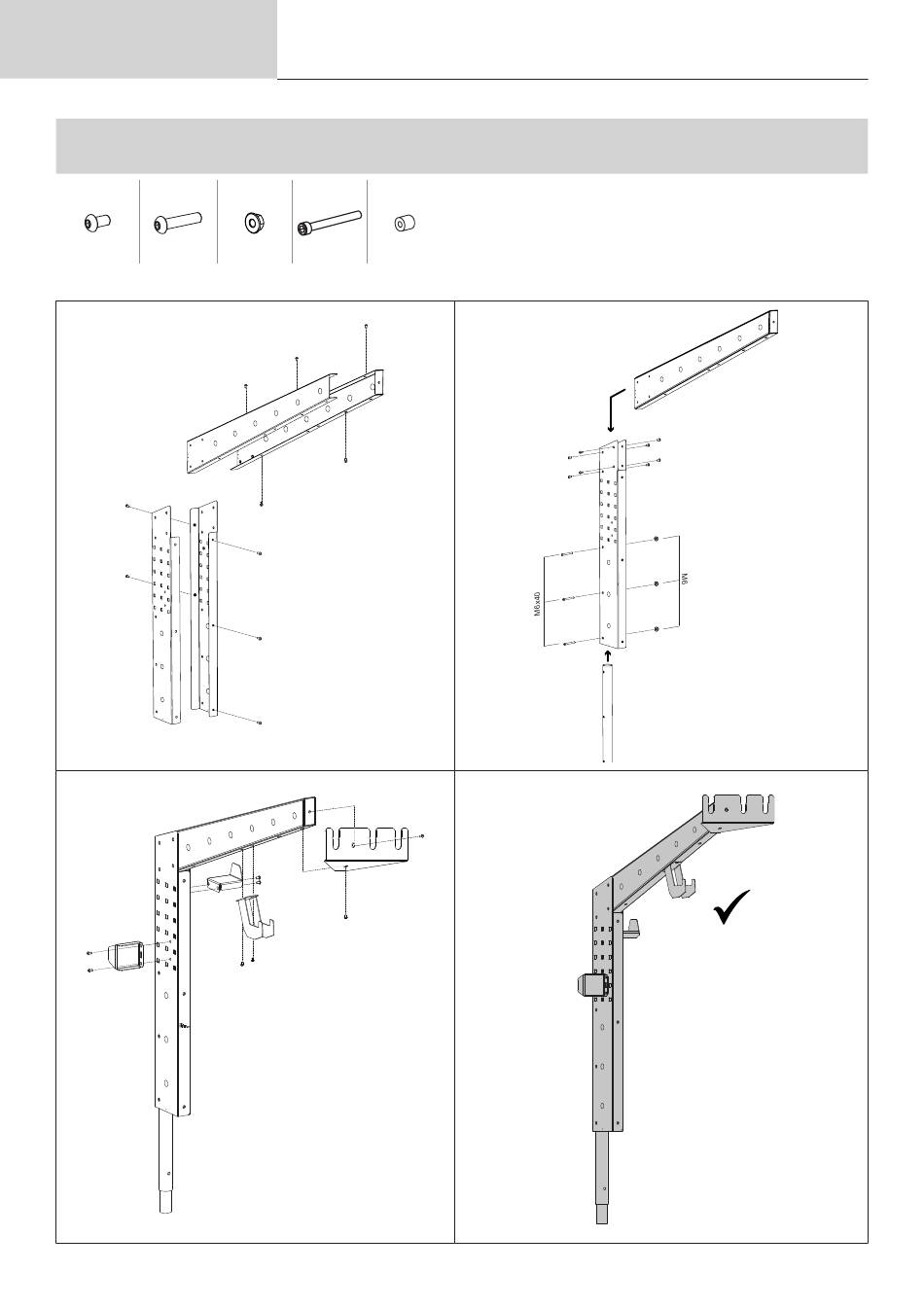 M6x40

M6