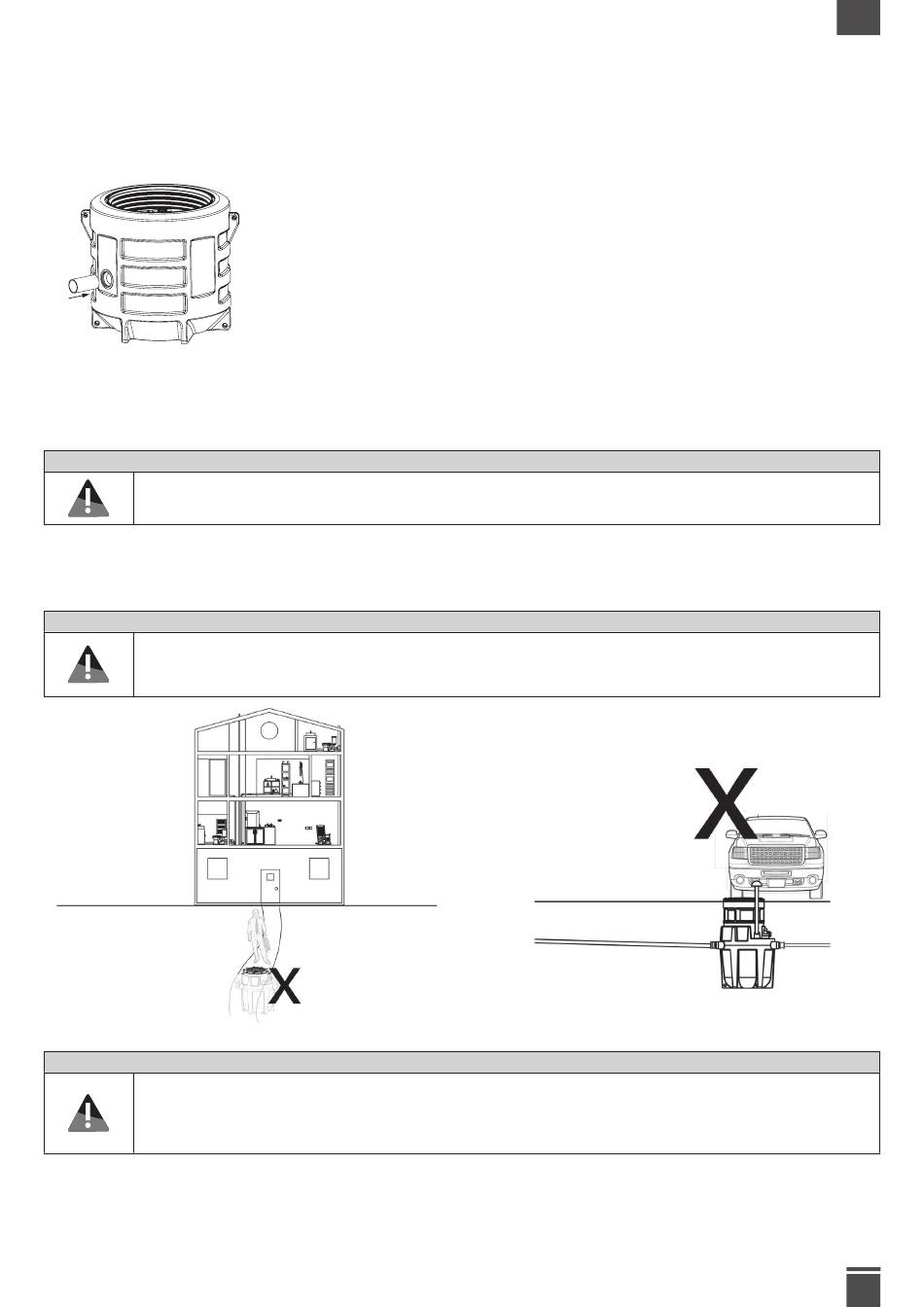 X

X