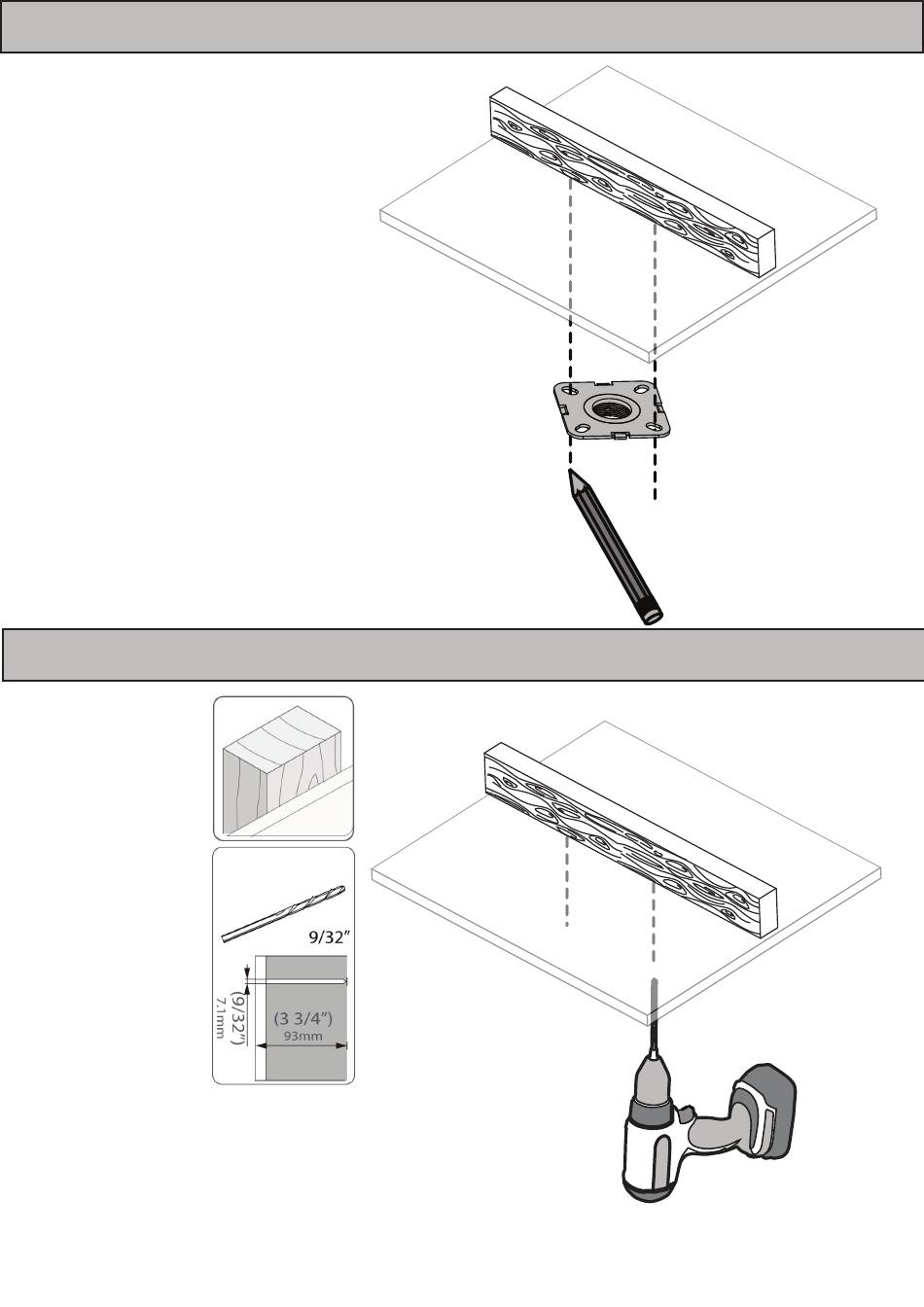 9/32"

(9/32")
7.1mm

(3 3/4")
93mm