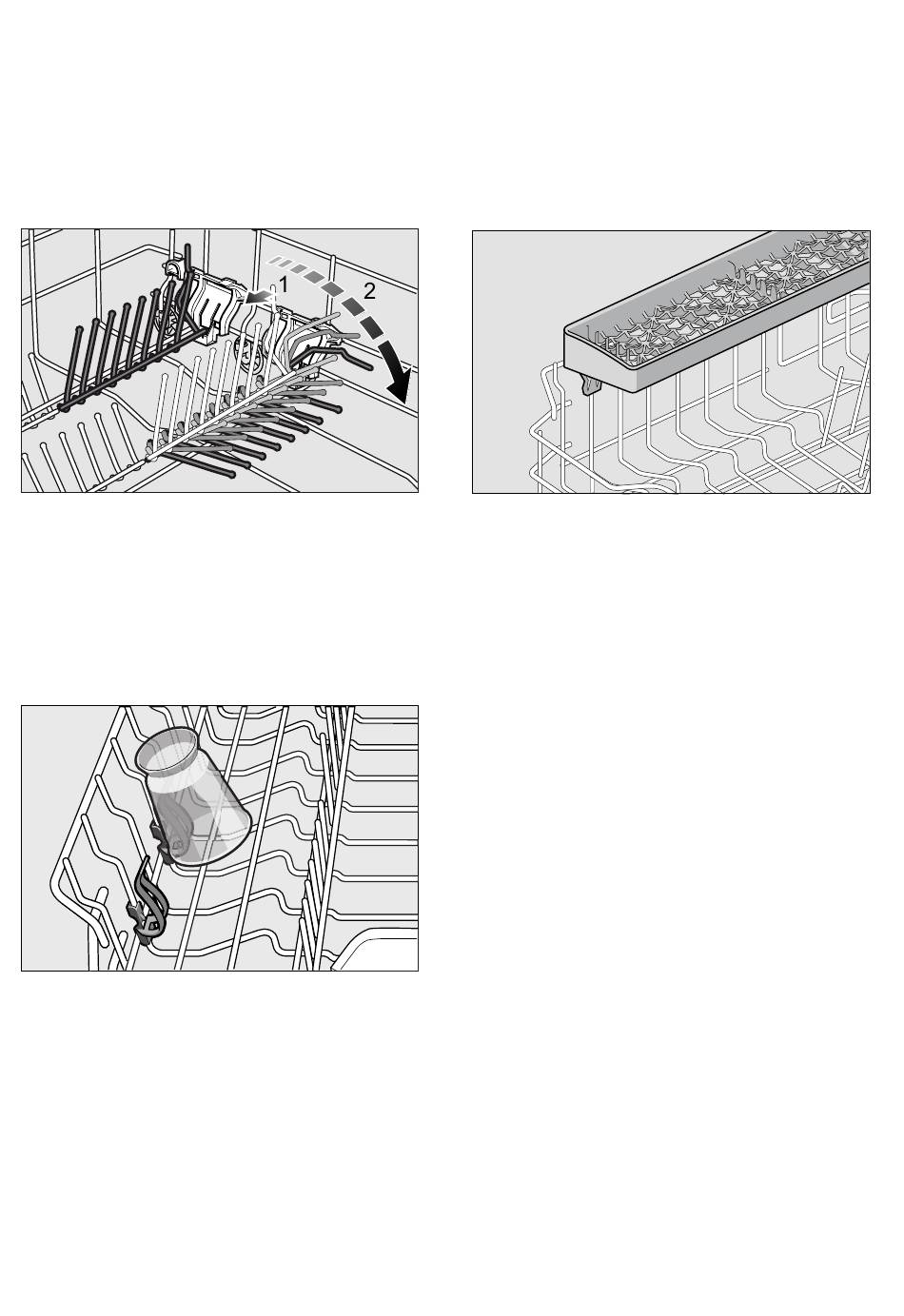 1
2