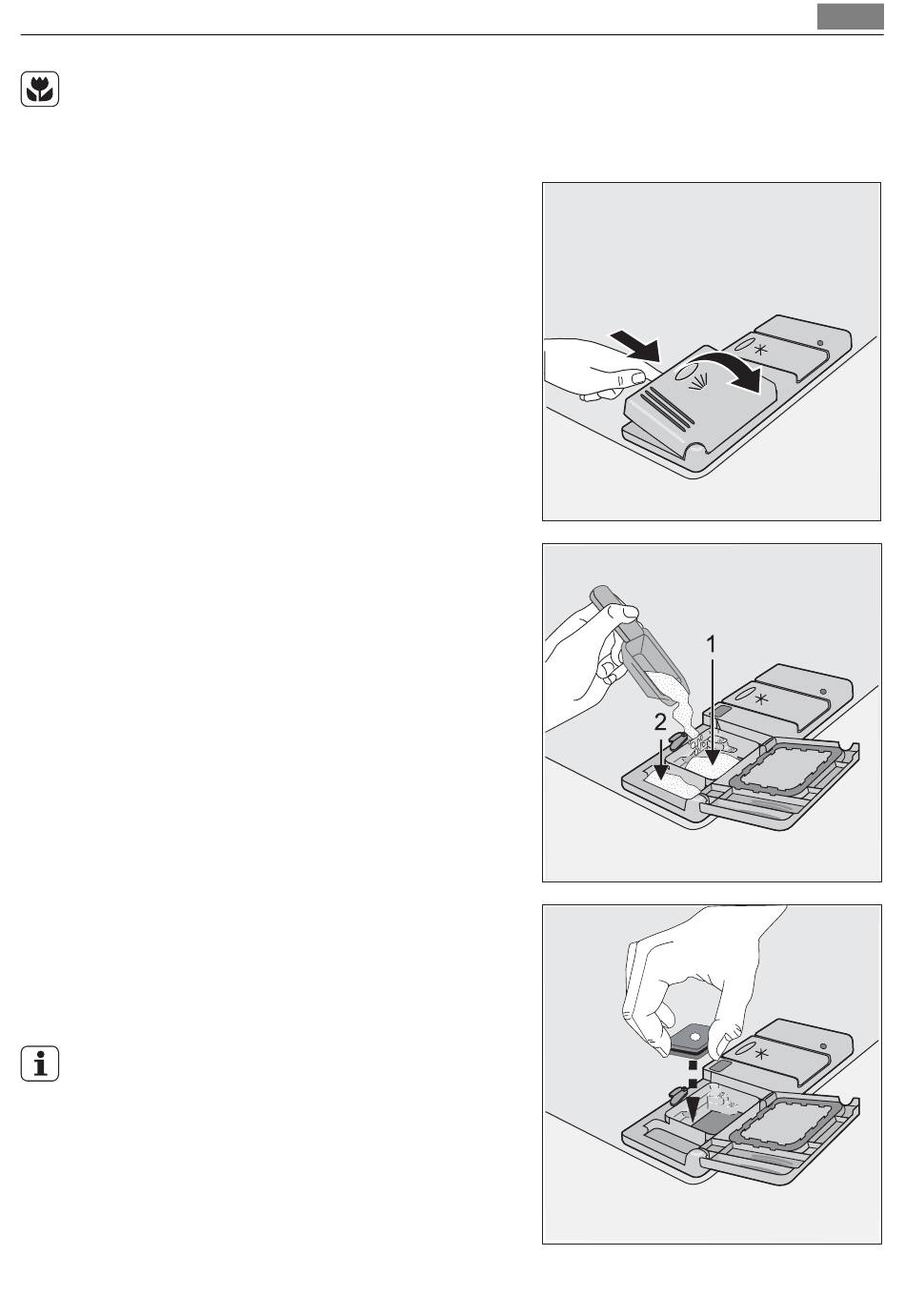 1

2